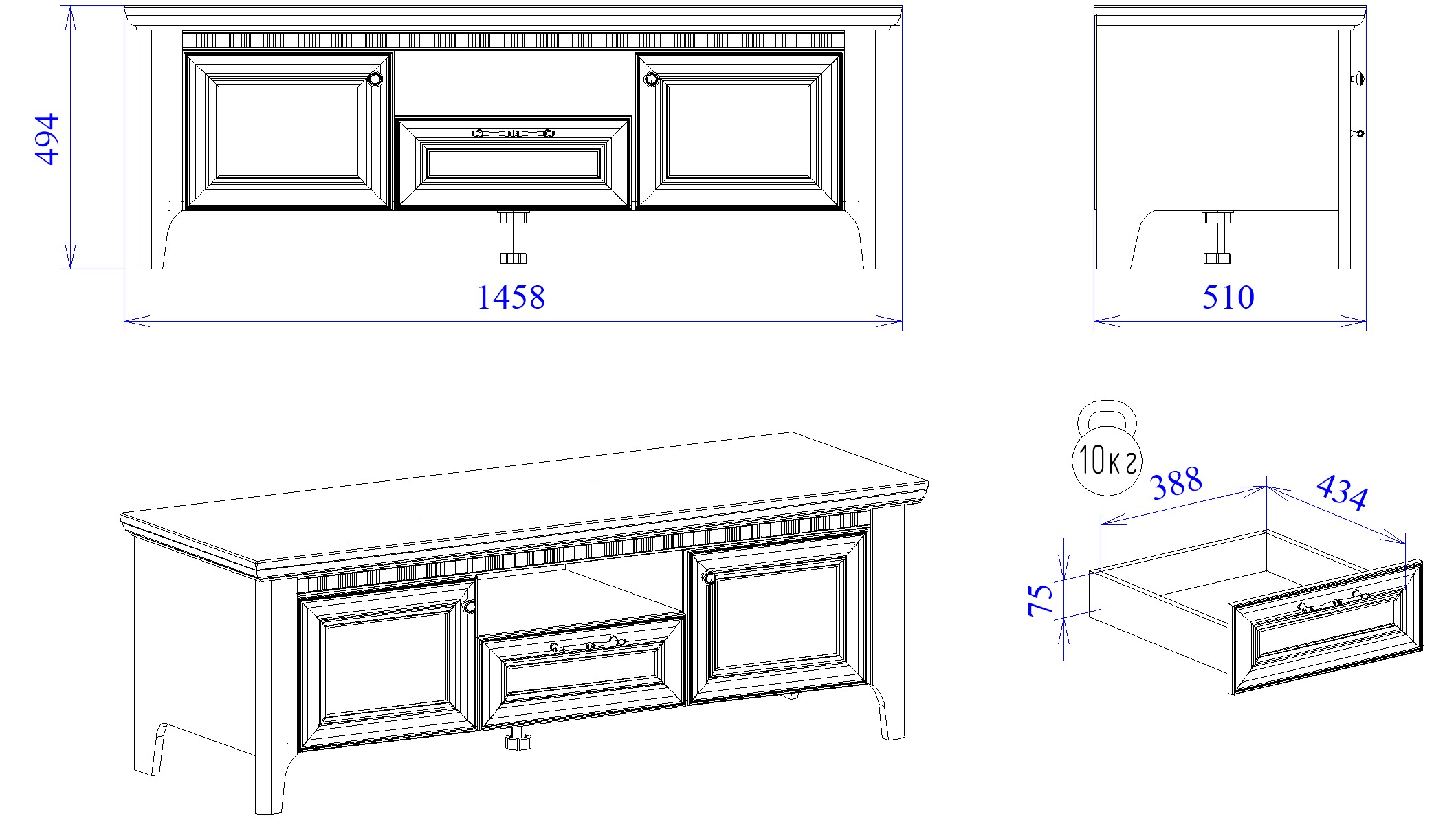 494

1458

510

10кг

388

434

75