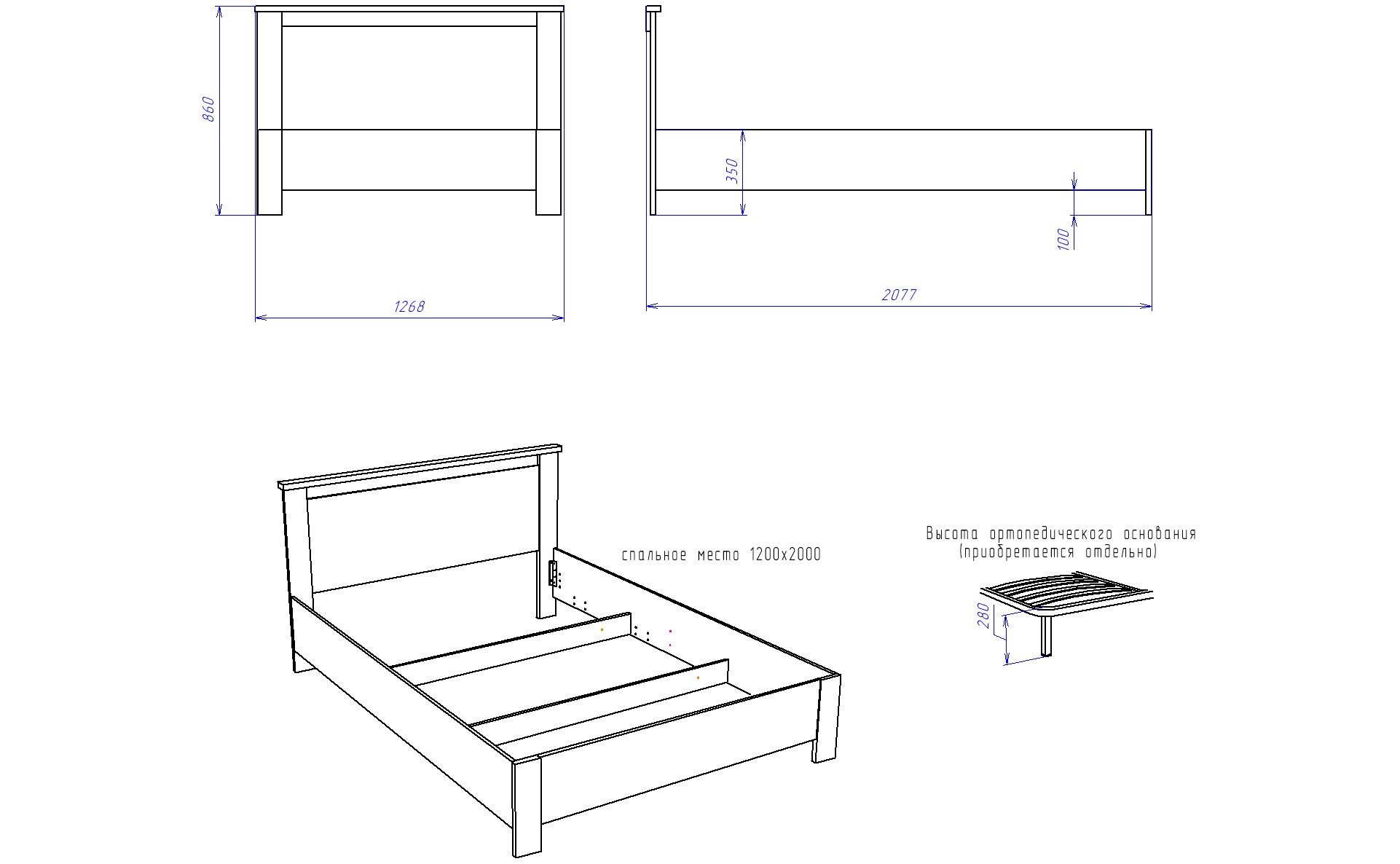 860

1268

350

100

2077

спальное место 1200х2000

Высота ортопедического основания
(приобретается отдельно)

280