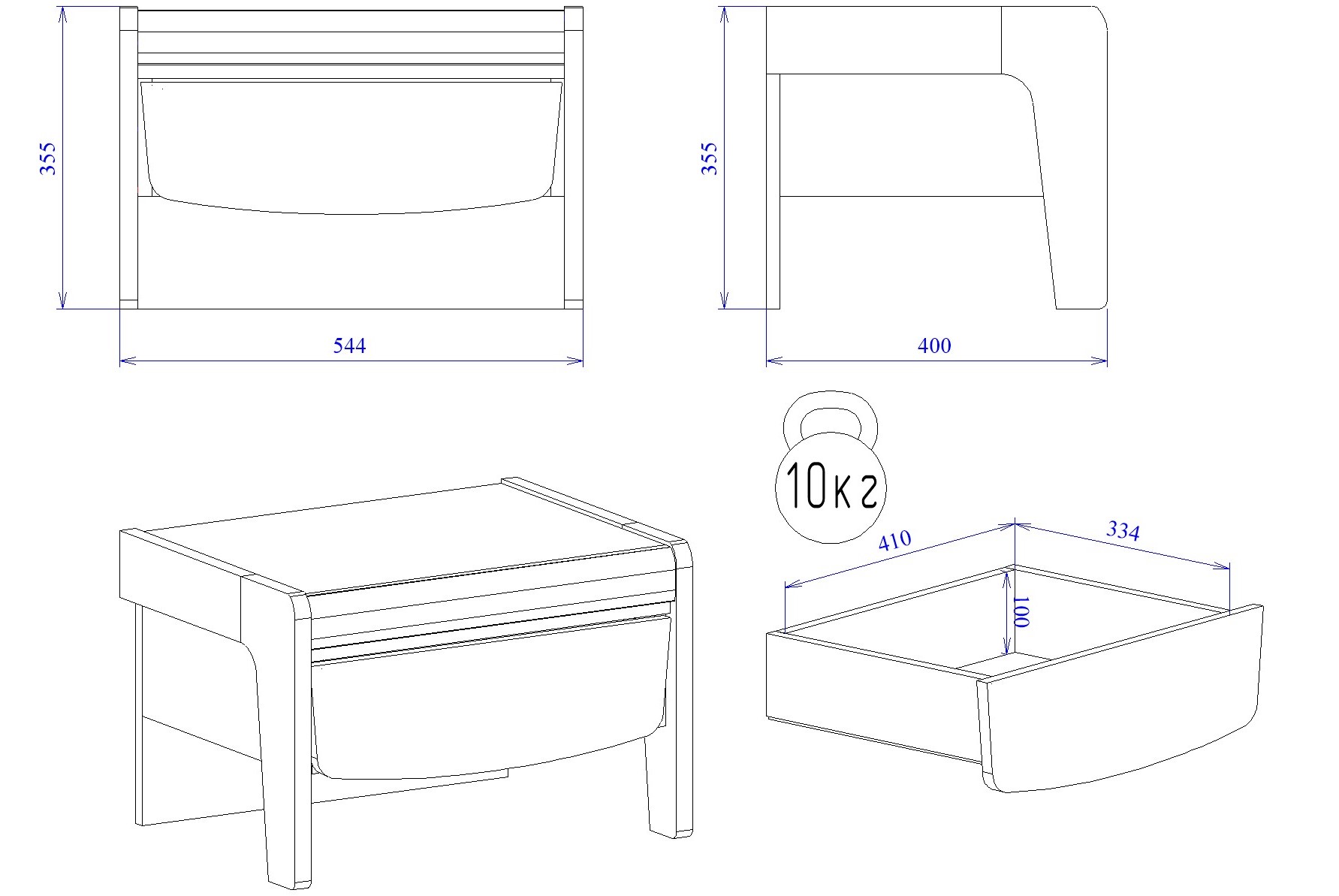 355

544

355

400

10кг

410

334

100