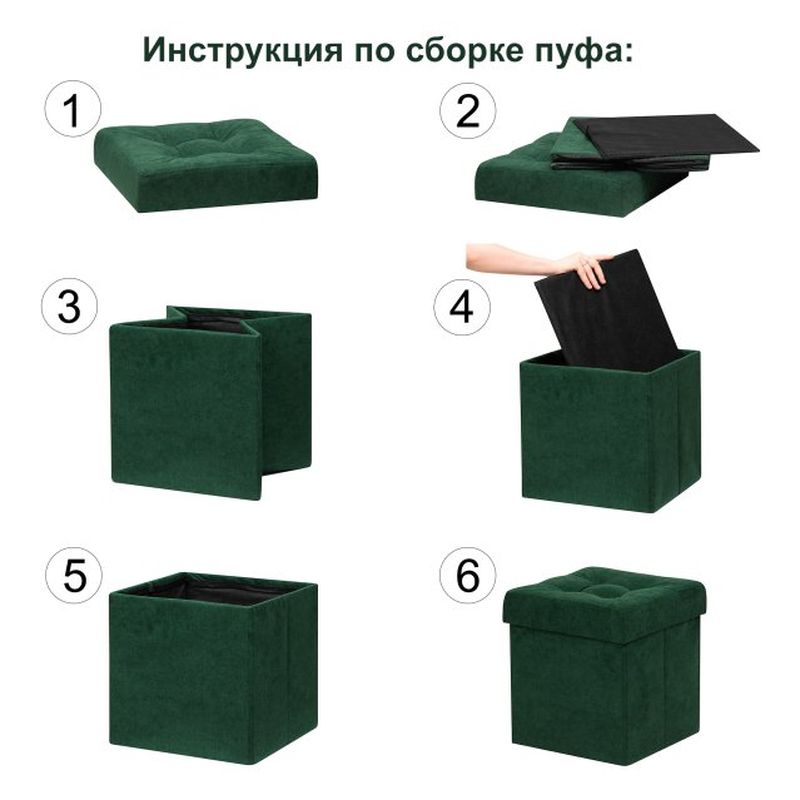 Инструкция по сборке пуфа:

1

2

3

4

5

6