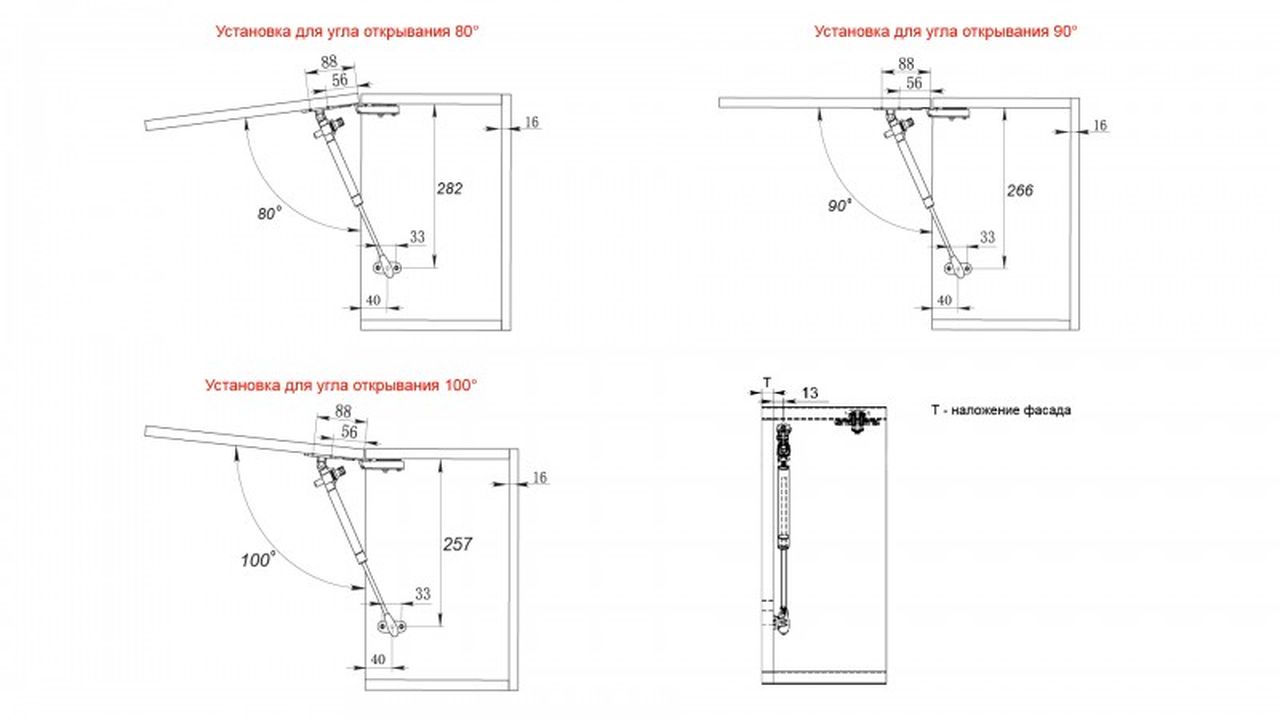 Установка для угла открывания 80°

88
56
16
282
80°
33
40

Установка для угла открывания 90°

88
56
16
266
90°
33
40

Установка для угла открывания 100°

88
56
16
257
100°
33
40

T
13
T - наложение фасада