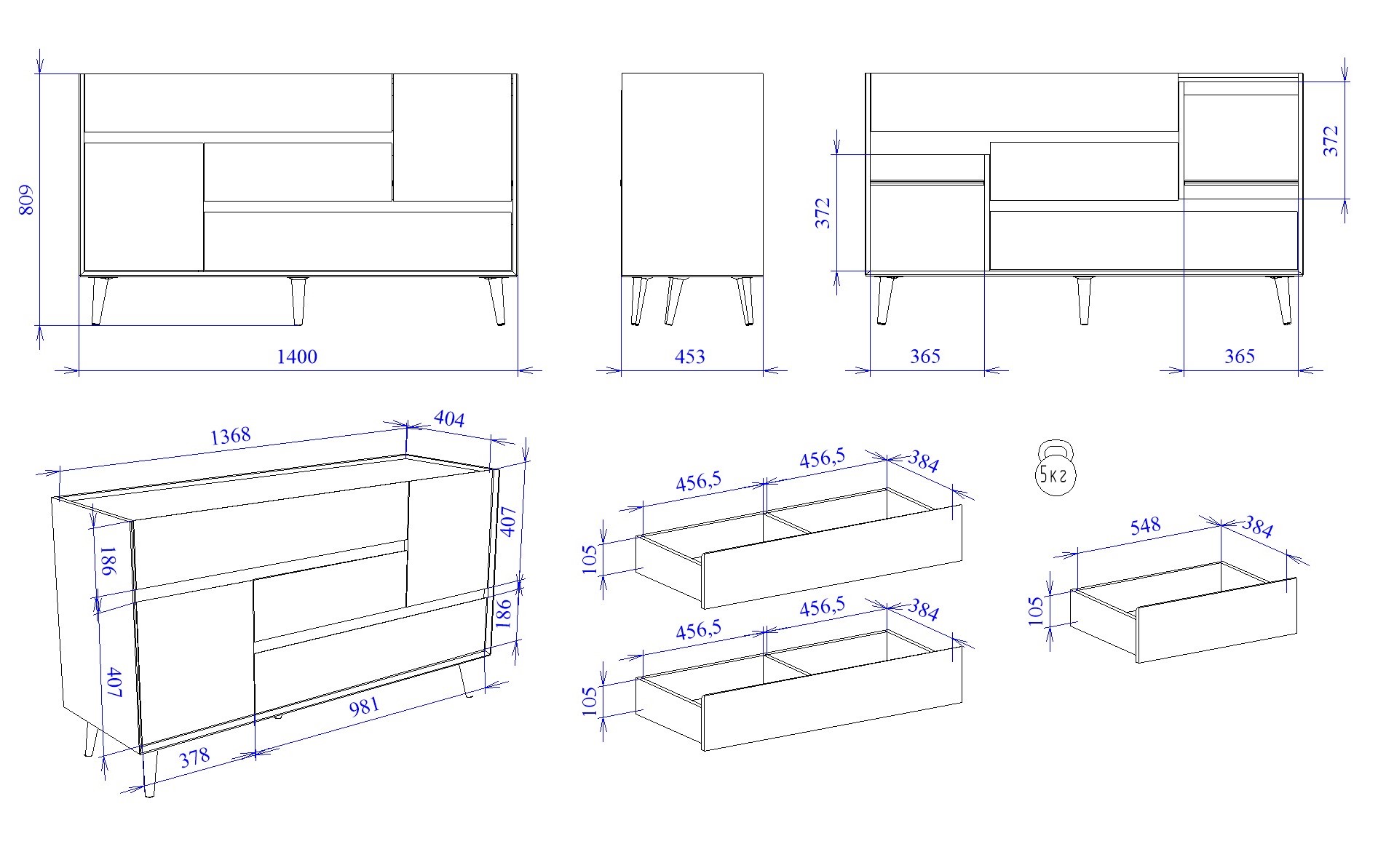 809
1400
453
372
372
365
365
1368
404
407
186
186
407
981
378
456,5
456,5
384
105
456,5
456,5
384
105
5кг
548
384
105