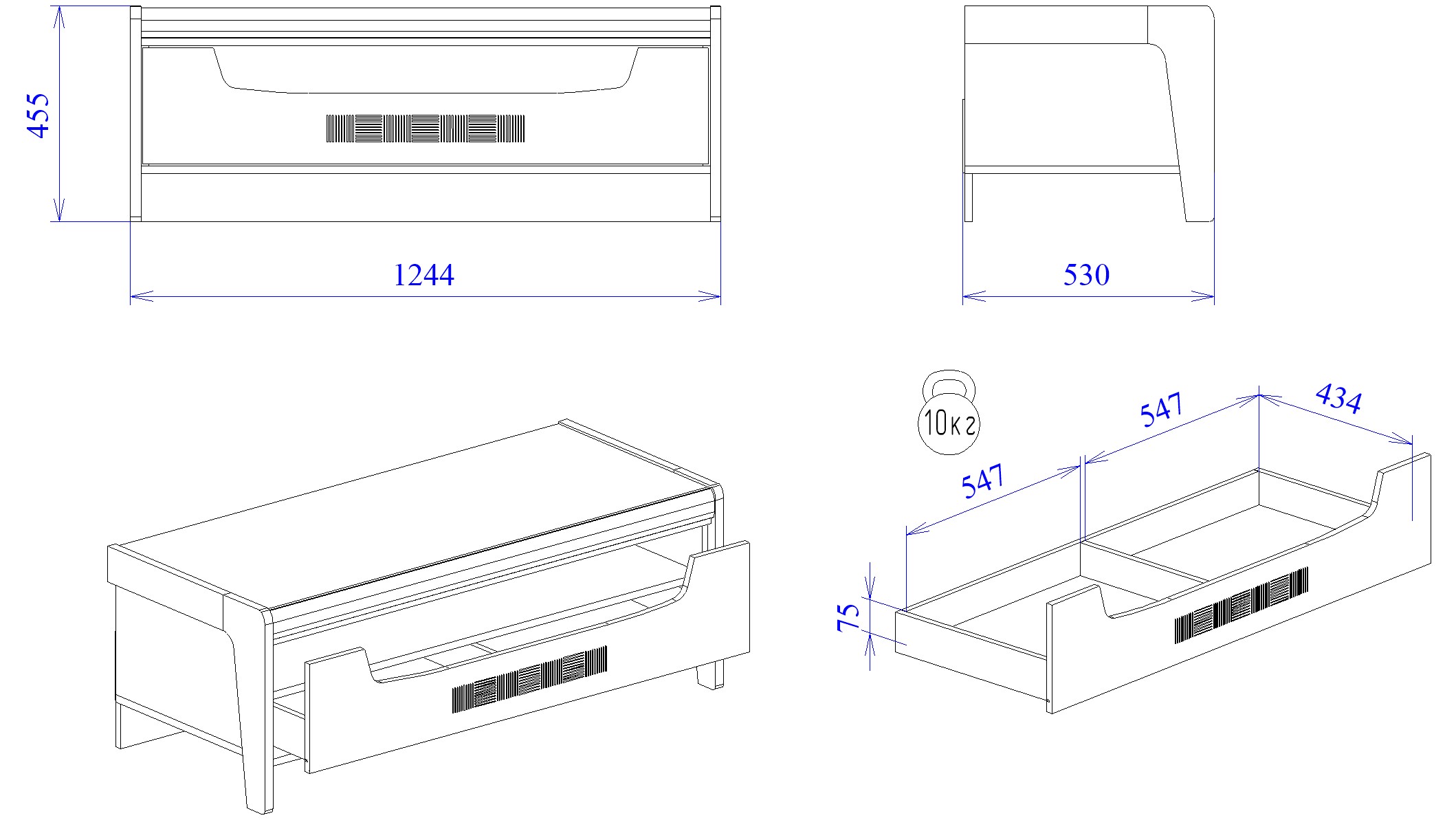 455

1244

530

10кг

547

547

434

75