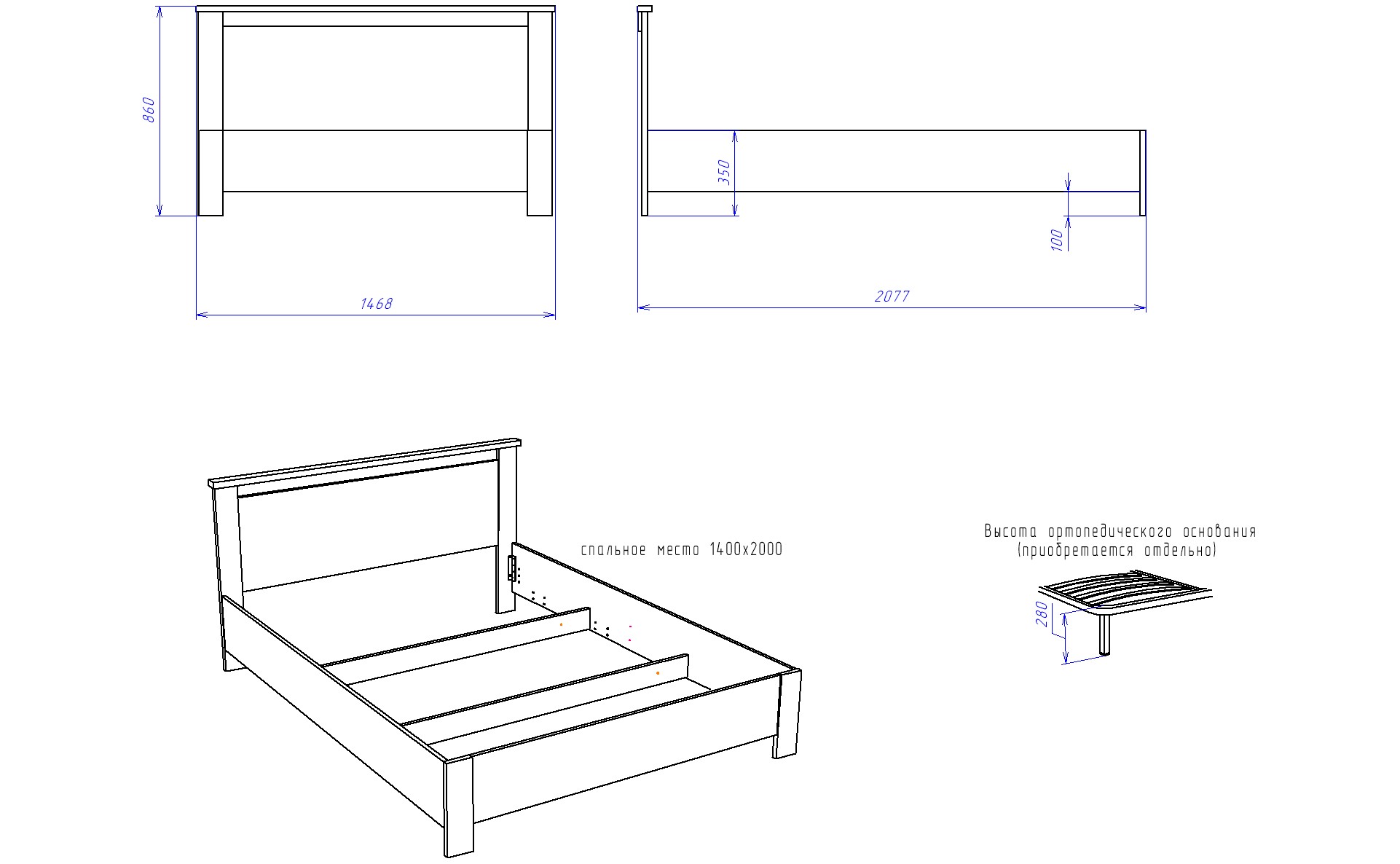 860

1468

350

100

2077

спальное место 1400х2000

Высота ортопедического основания
(приобретается отдельно)

280