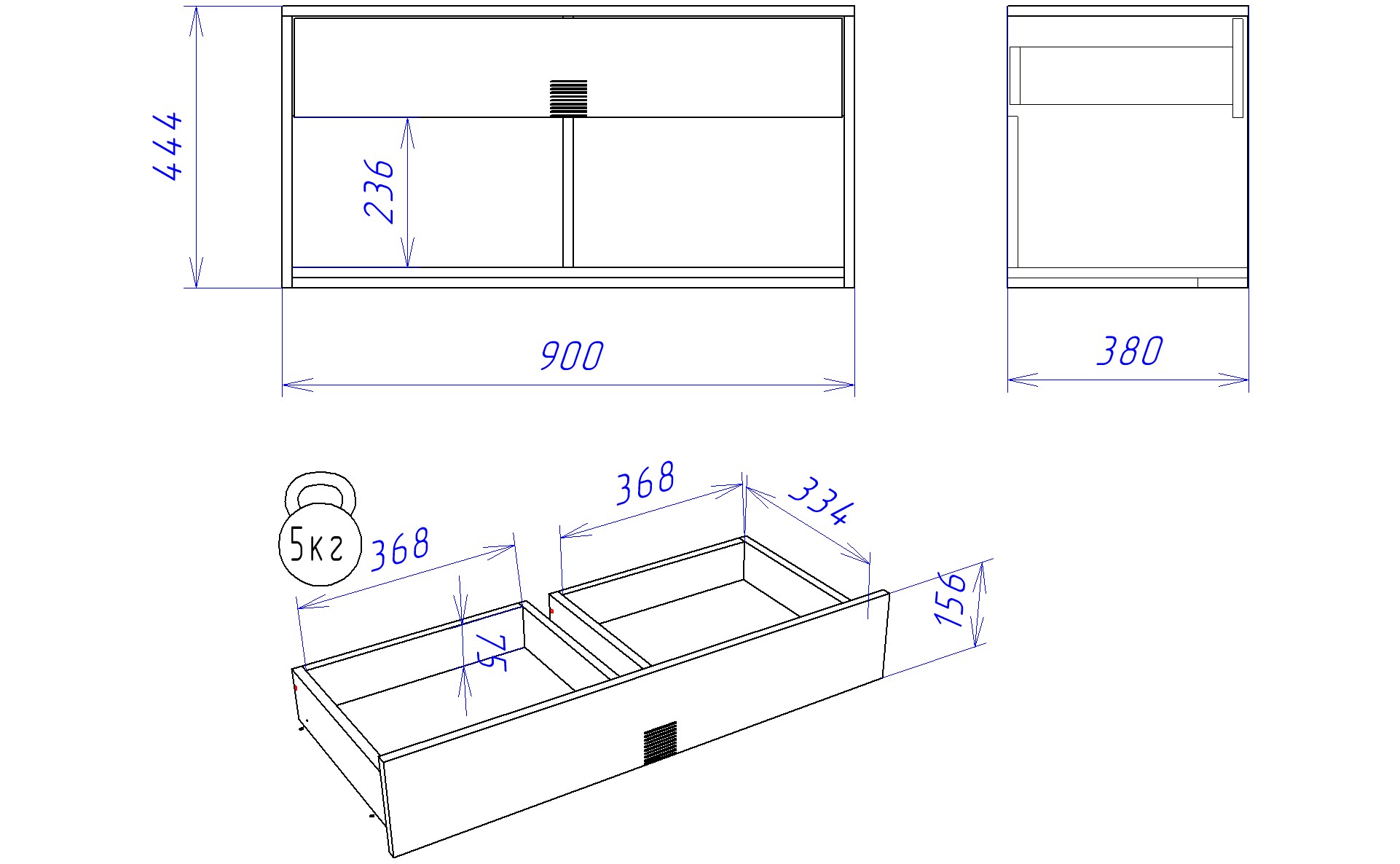 444
236
900
380
5кг
368
368
334
75
156