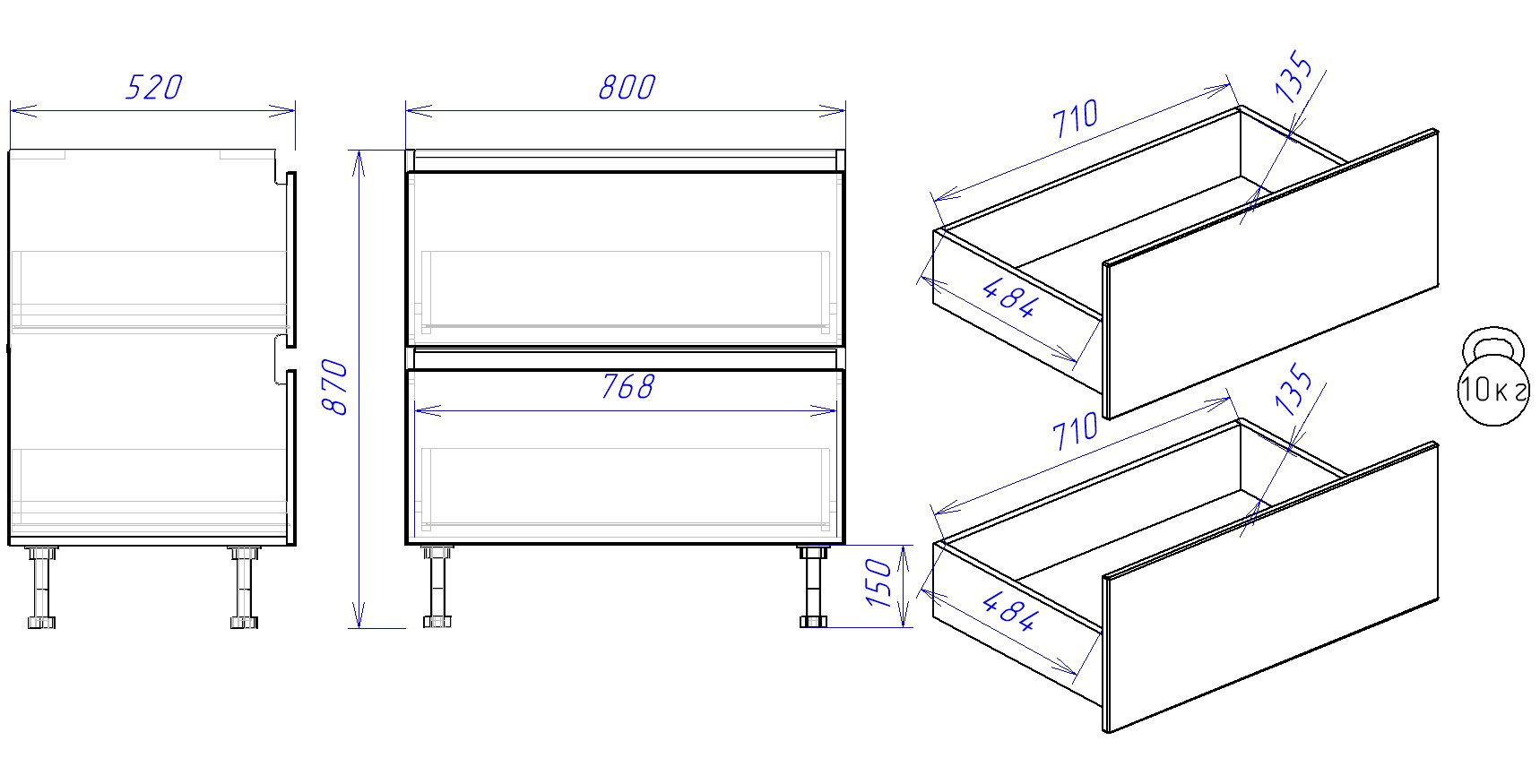 520

800

870

768

150

710

135

484

710

135

484

10кг