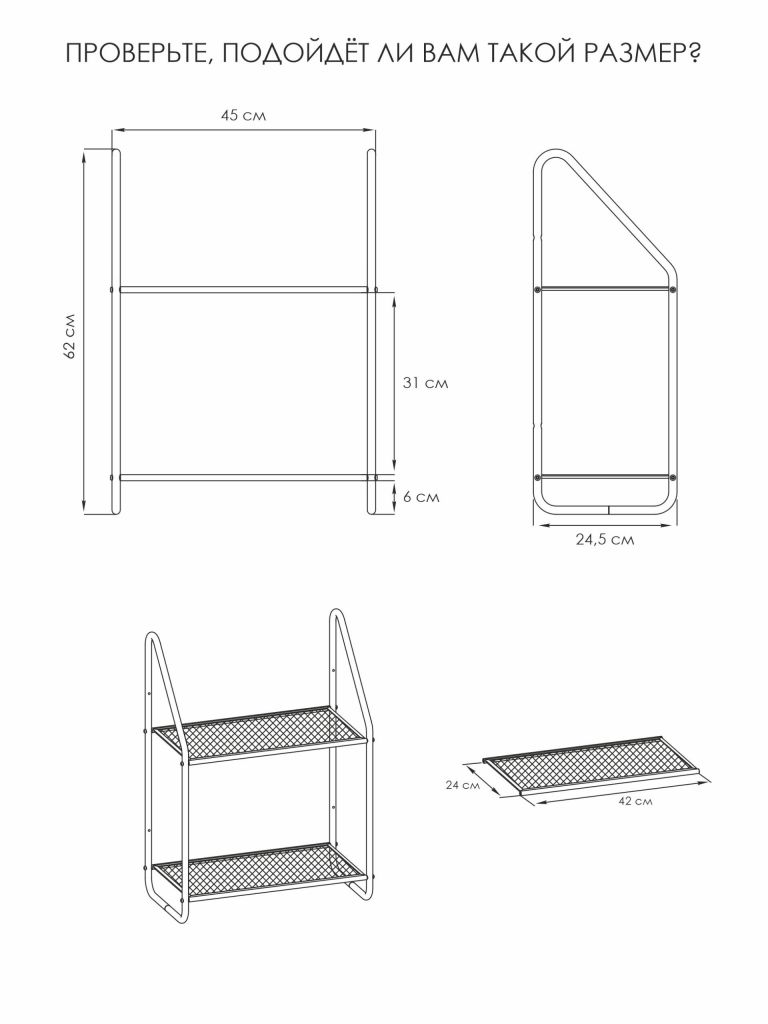 ПРОВЕРЬТЕ, ПОДОЙДЁТ ЛИ ВАМ ТАКОЙ РАЗМЕР?

45 см

62 см

31 см

6 см

24,5 см

24 см

42 см