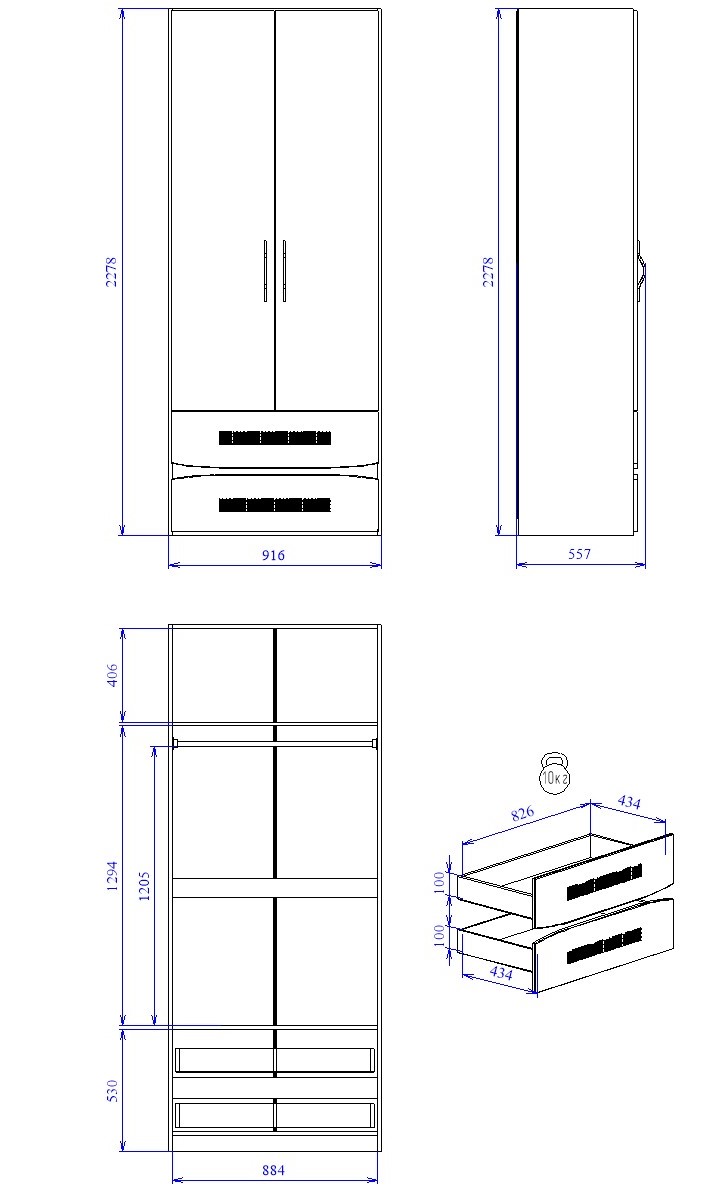 2278
916
2278
557
406
1294
1205
530
884
10кг
826
434
100
100
434