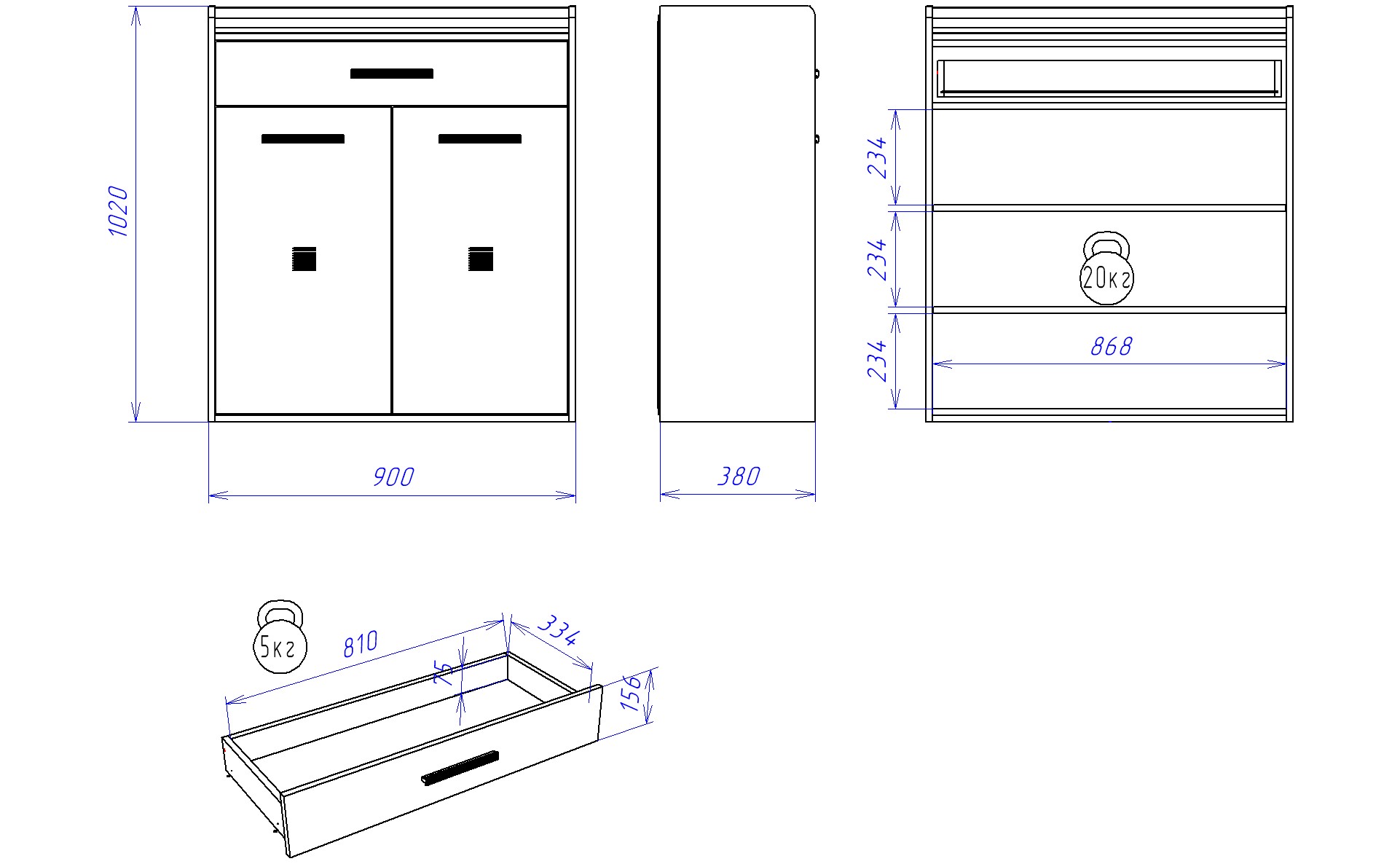 1020

900

380

234

234

234

20кг

868

5кг

810

334

75

156