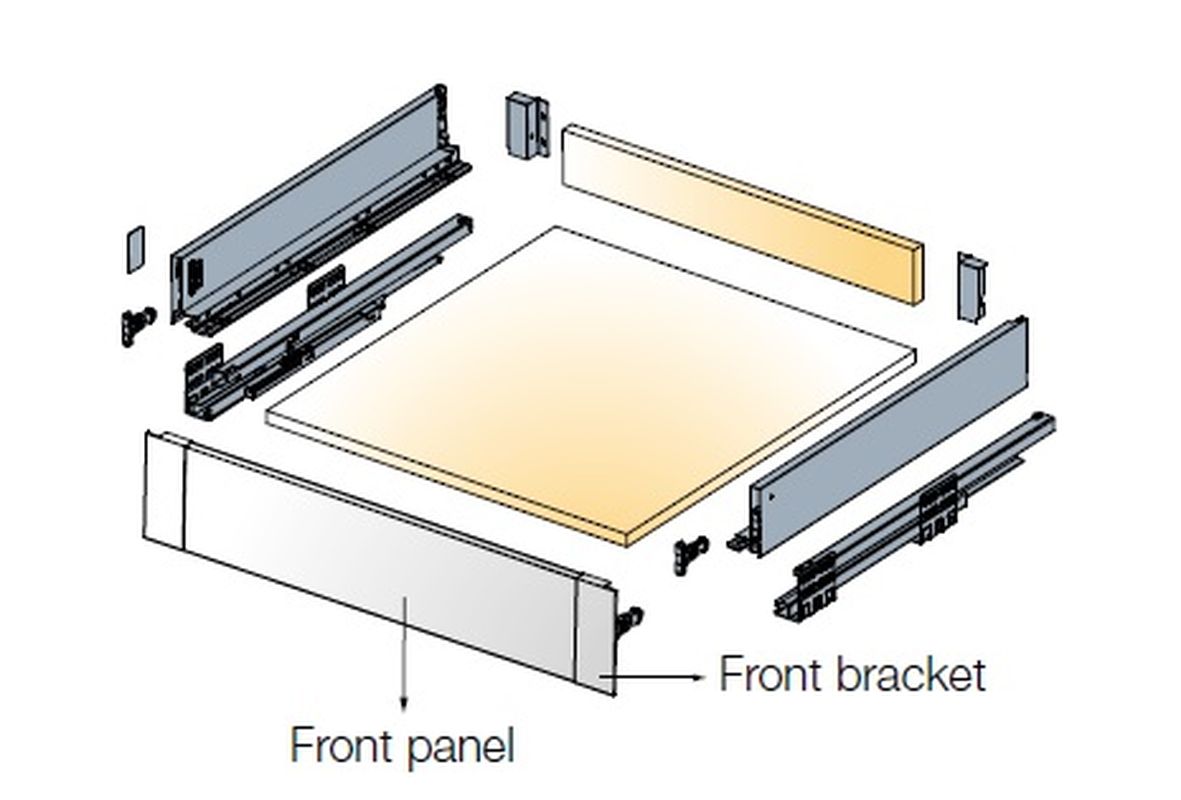 Front bracket

Front panel