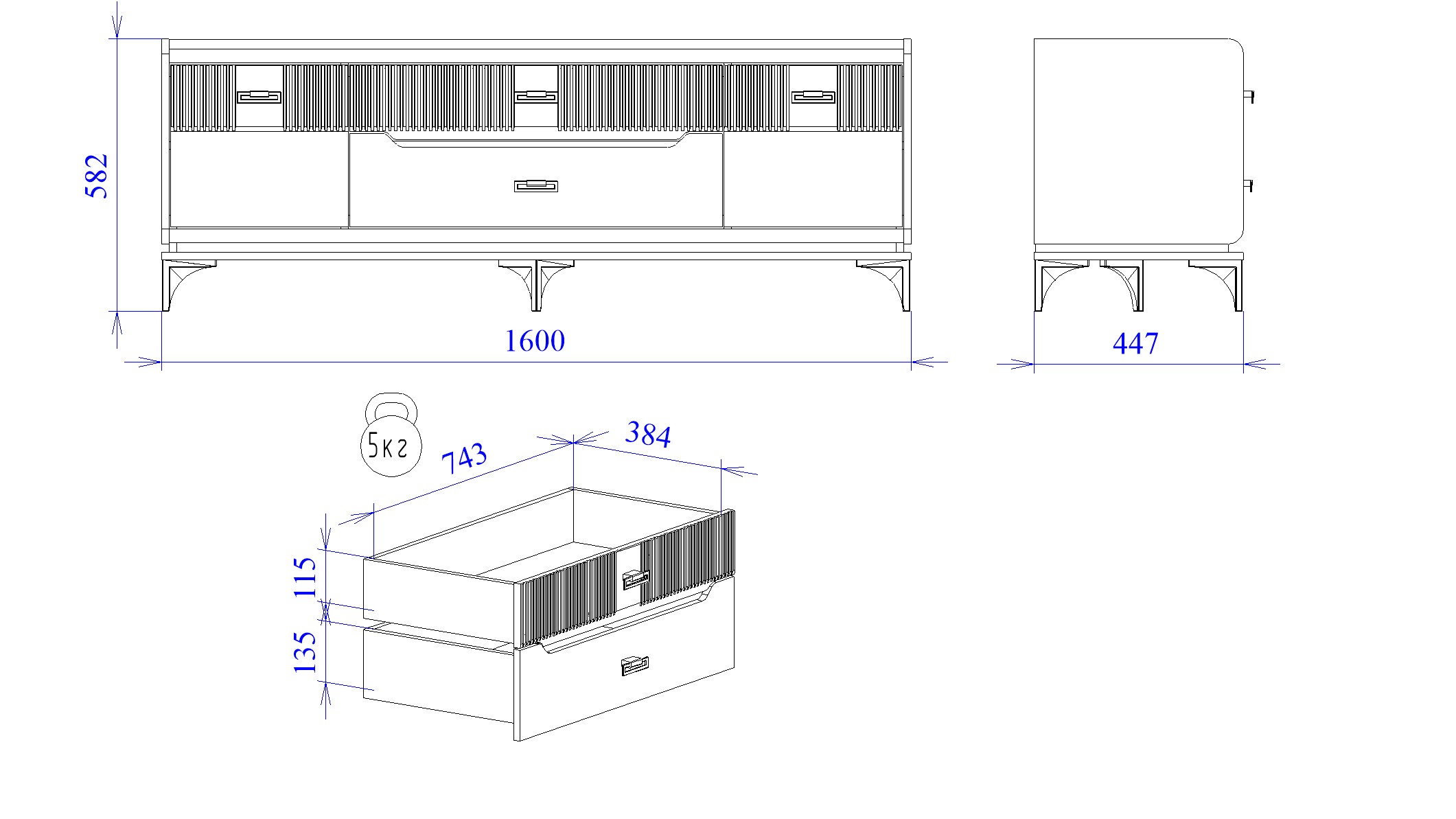 582

1600

447

5кг

743

384

115

135