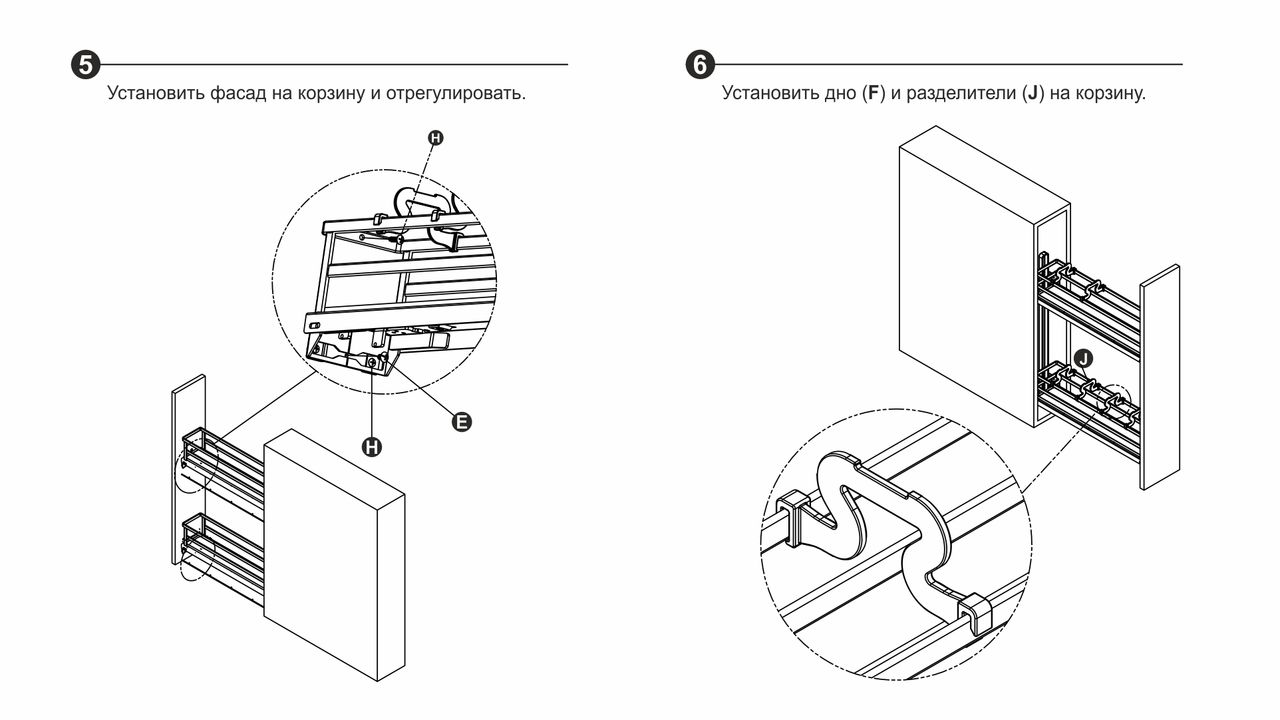 5
Установить фасад на корзину и отрегулировать.

H

E

H

6
Установить дно (F) и разделители (J) на корзину.

J