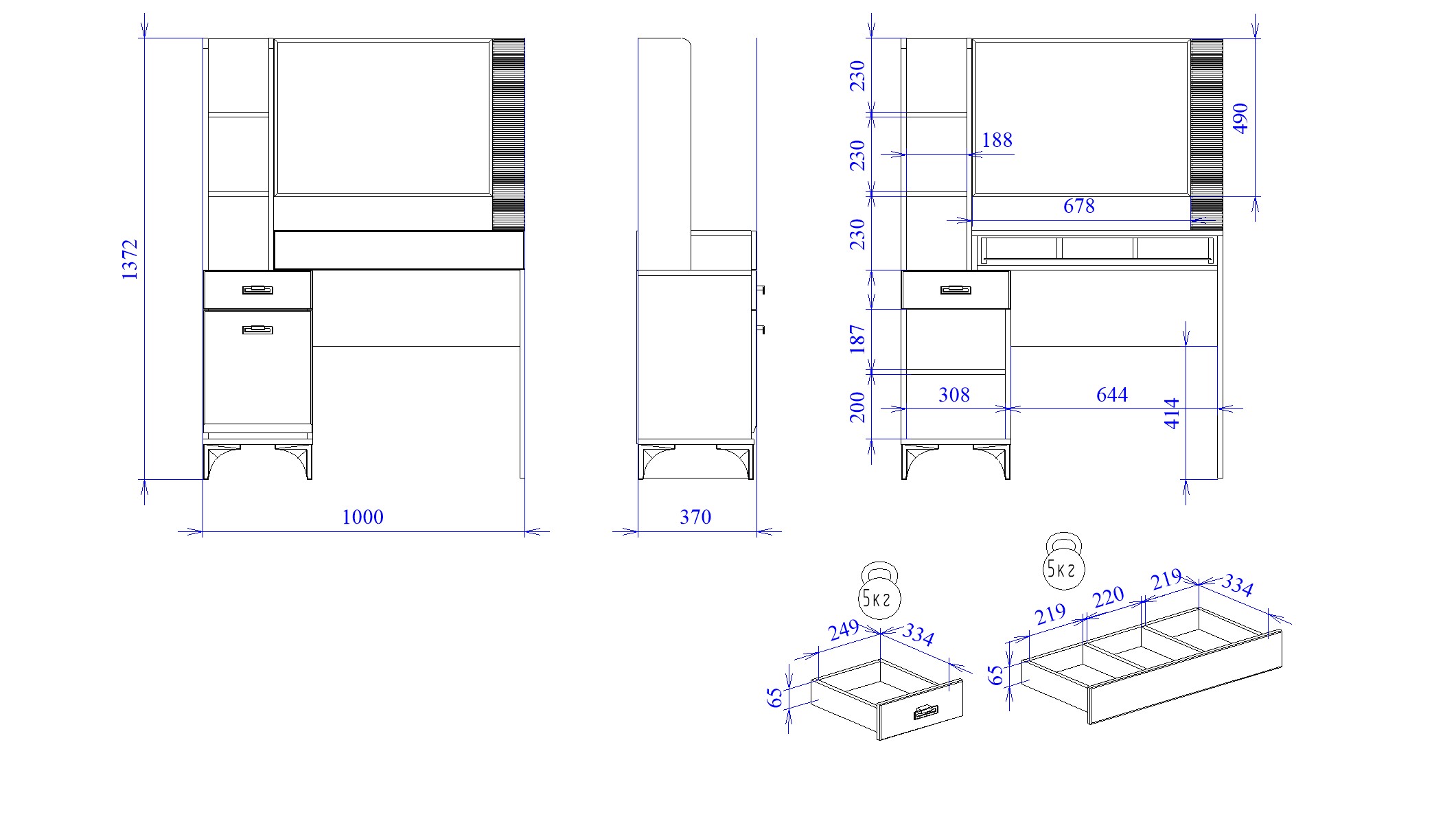 1372

1000

370

230

230

230

187

200

188

490

678

308

644

414

5кг

249

334

65

5кг

219

220

219

334

65