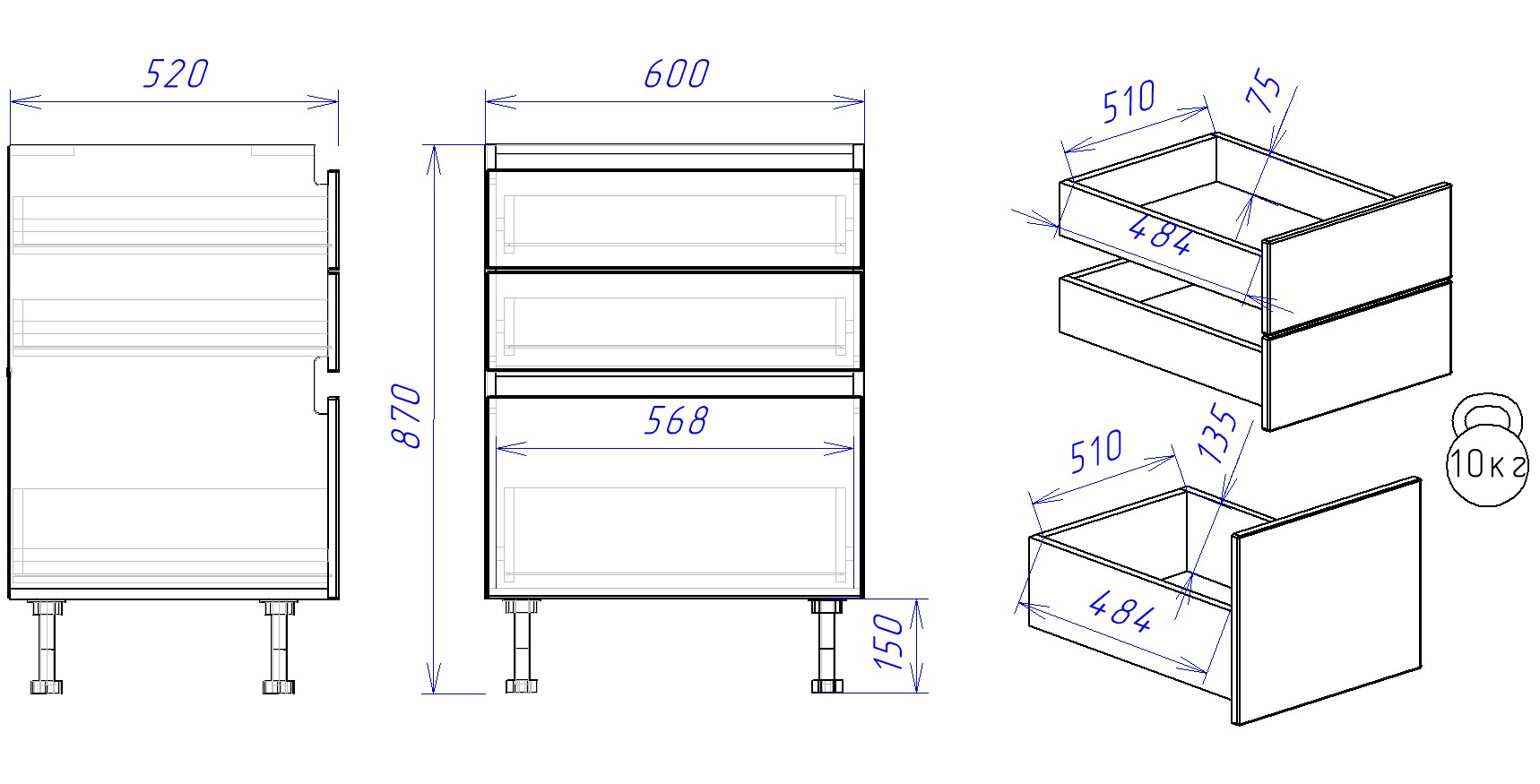 520

600

870

568

150

510

75

484

510

135

484

10кг