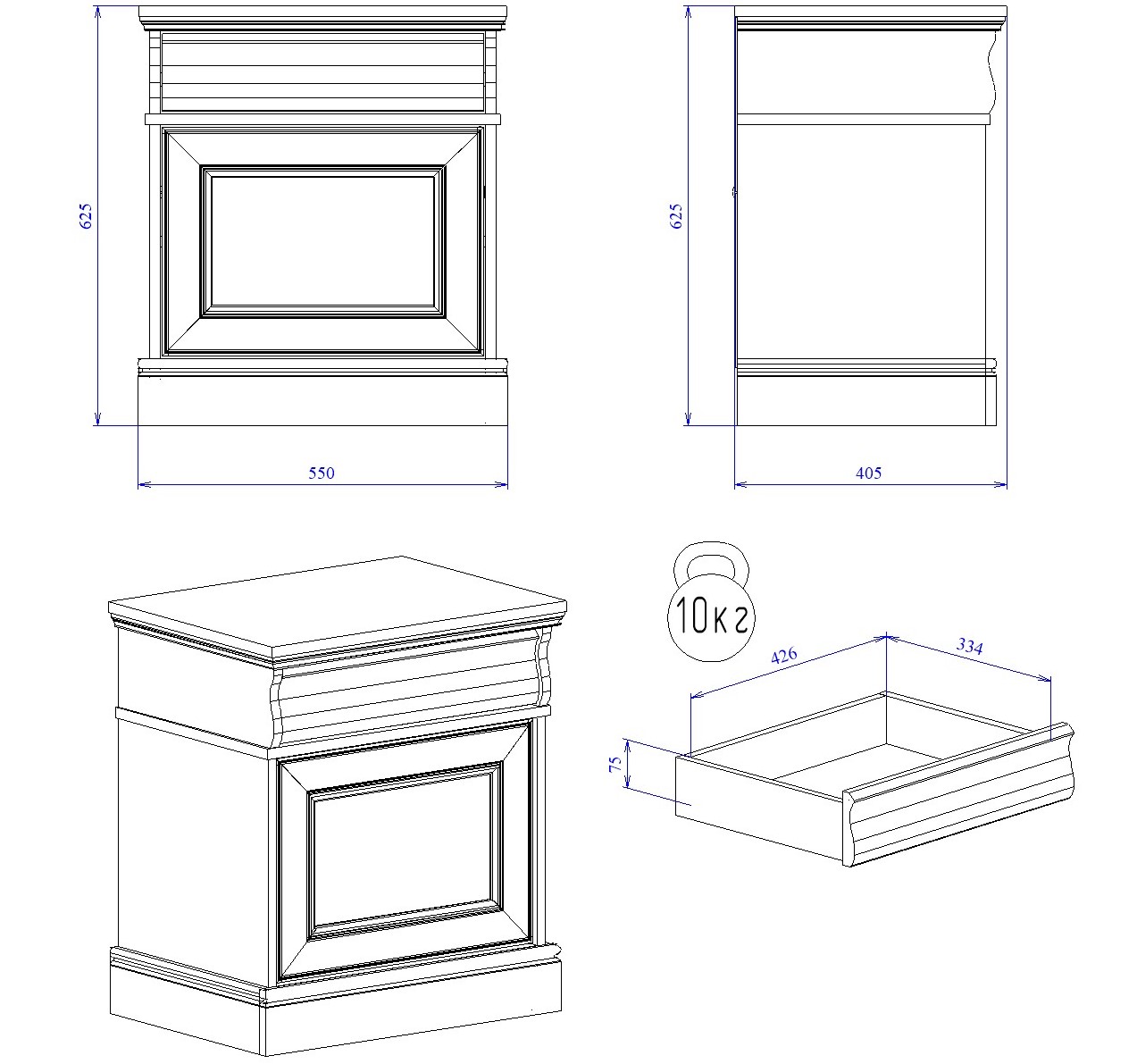 625

550

625

405

10кг

426

334

75