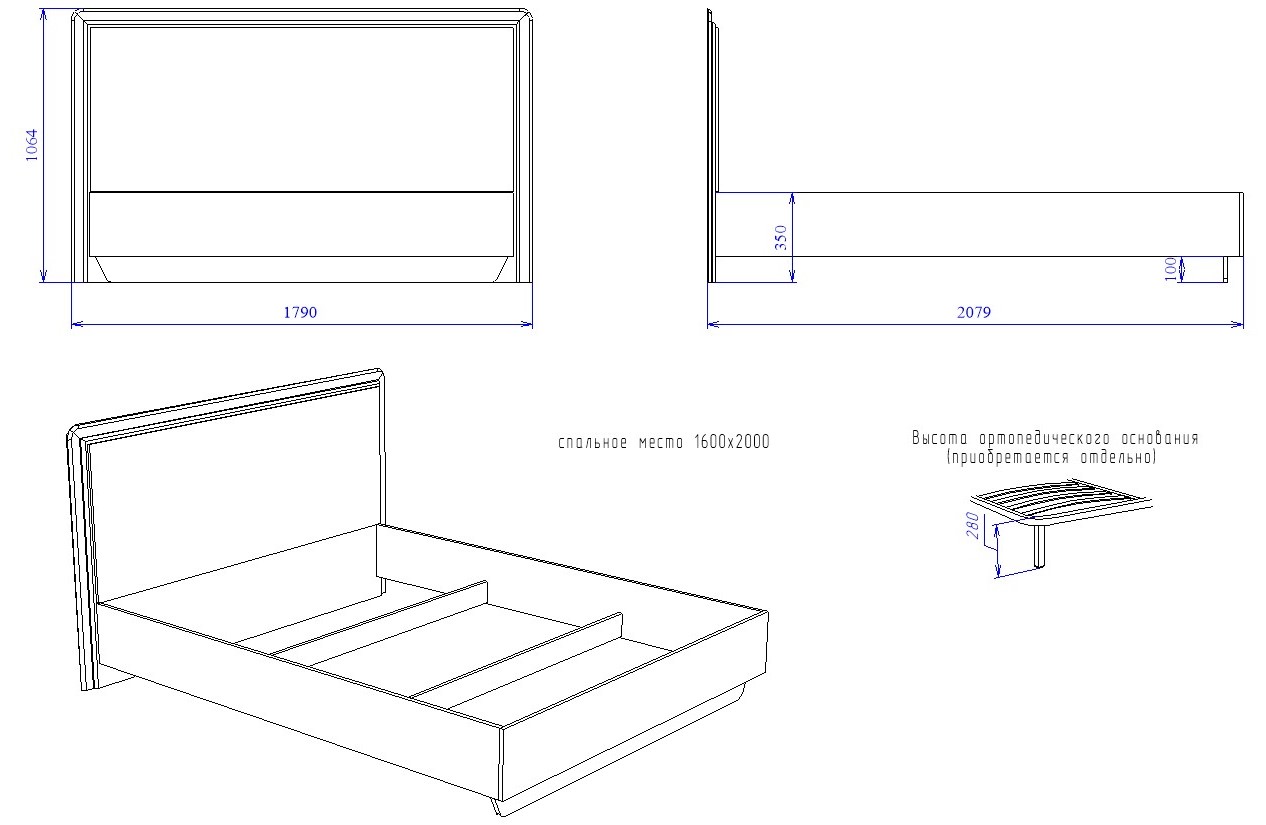 1064

1790

350

100

2079

спальное место 1600х2000

Высота ортопедического основания
(приобретается отдельно)

280