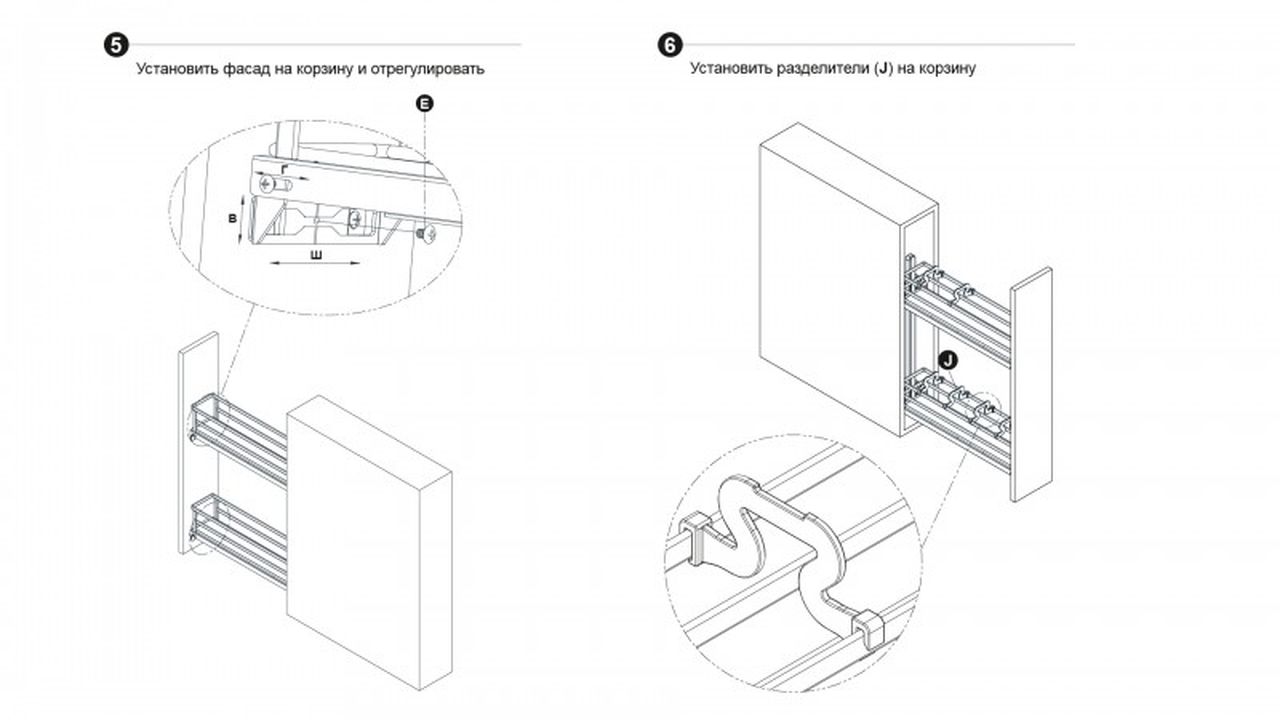 5
Установить фасад на корзину и отрегулировать

E

г

в

ш

6
Установить разделители (J) на корзину

J