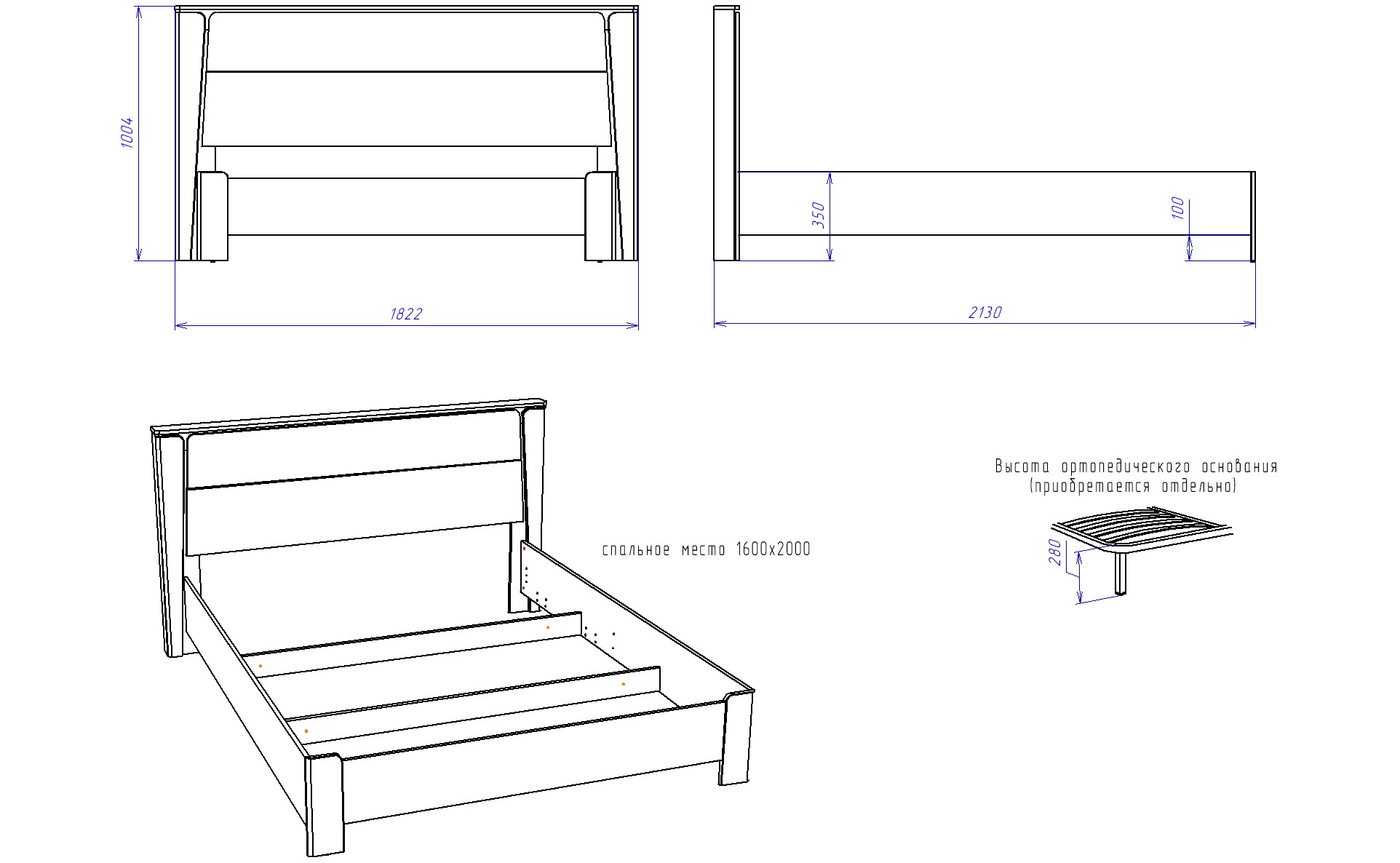 1004

1822

350

100

2130

спальное место 1600х2000

Высота ортопедического основания
(приобретается отдельно)

280