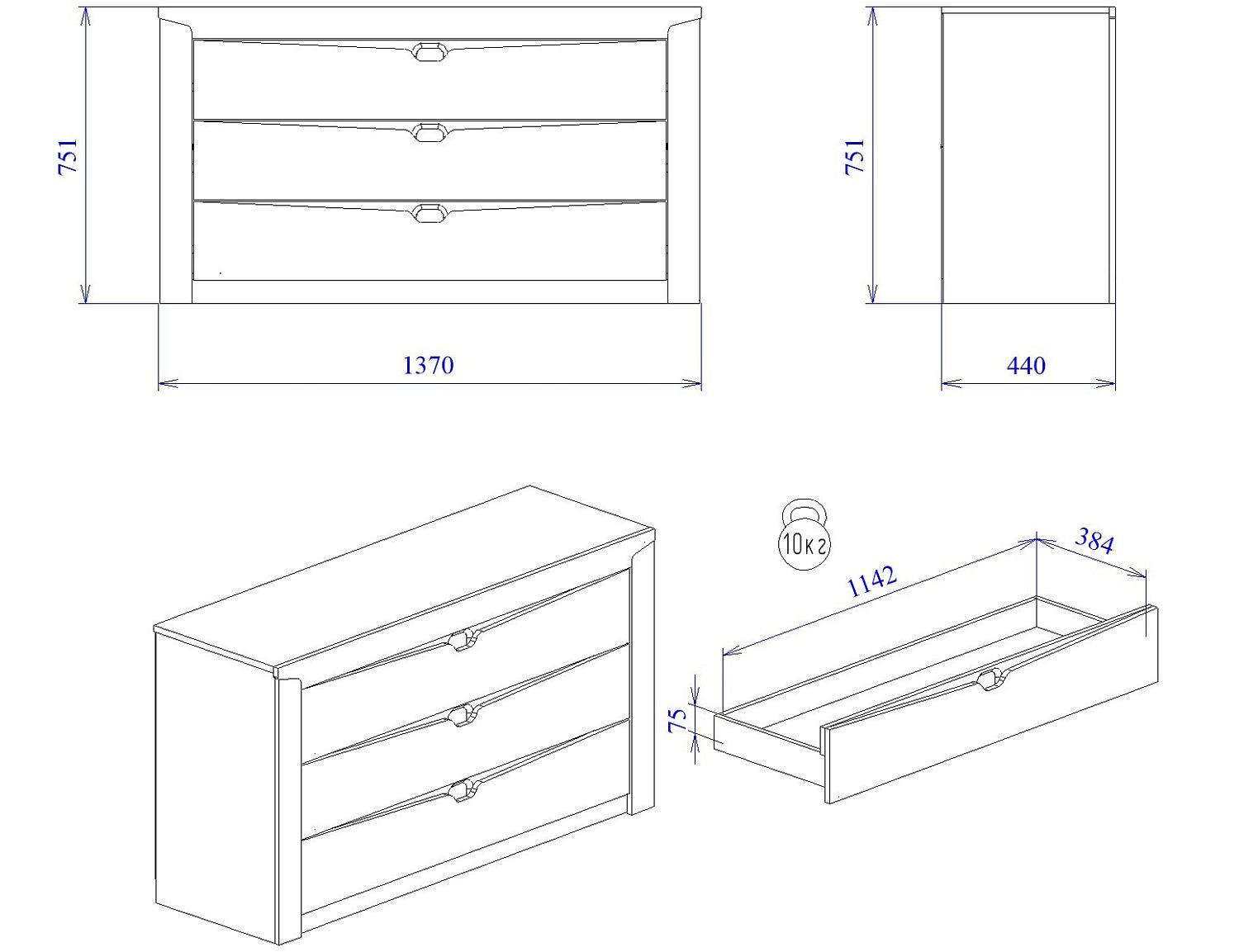 751

1370

751

440

10кг

1142

384

75