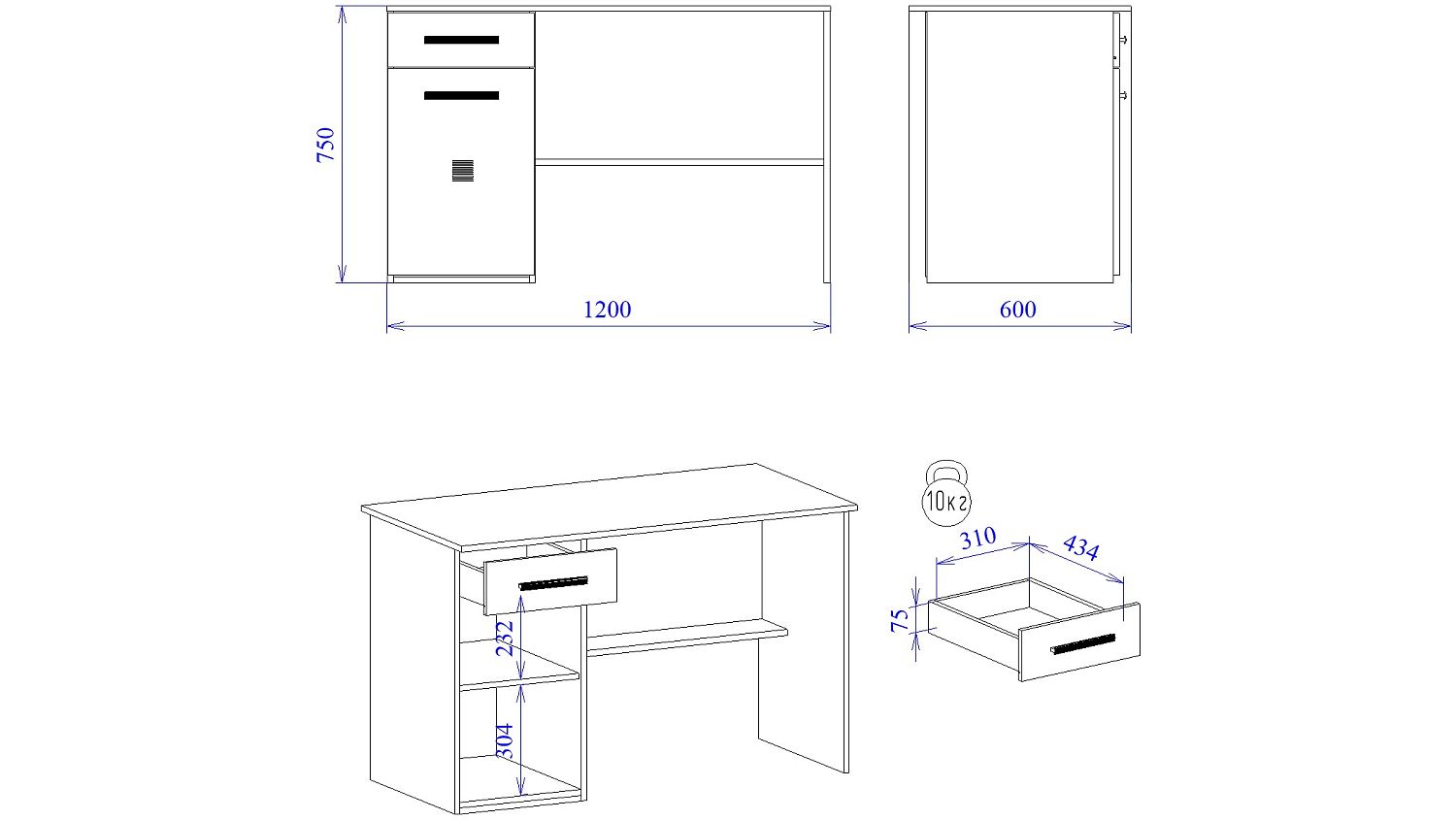 750
1200
600
10кг
310
434
75
232
304