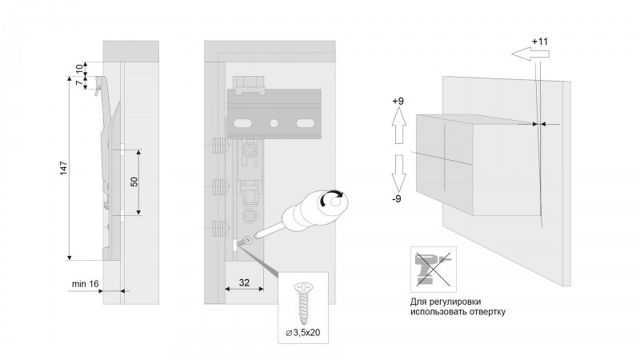 10
7
147
50
min 16
32
⌀3,5x20
+11
+9
-9
Для регулировки использовать отвертку