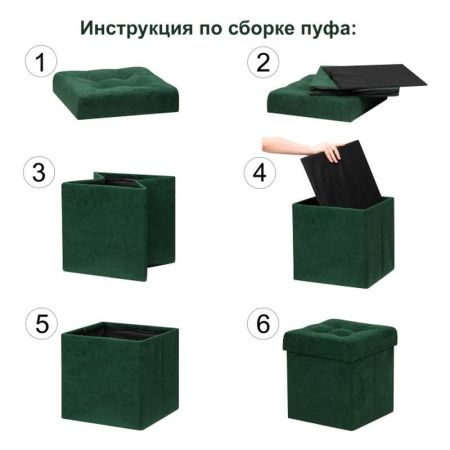 Инструкция по сборке пуфа:

1

2

3

4

5

6