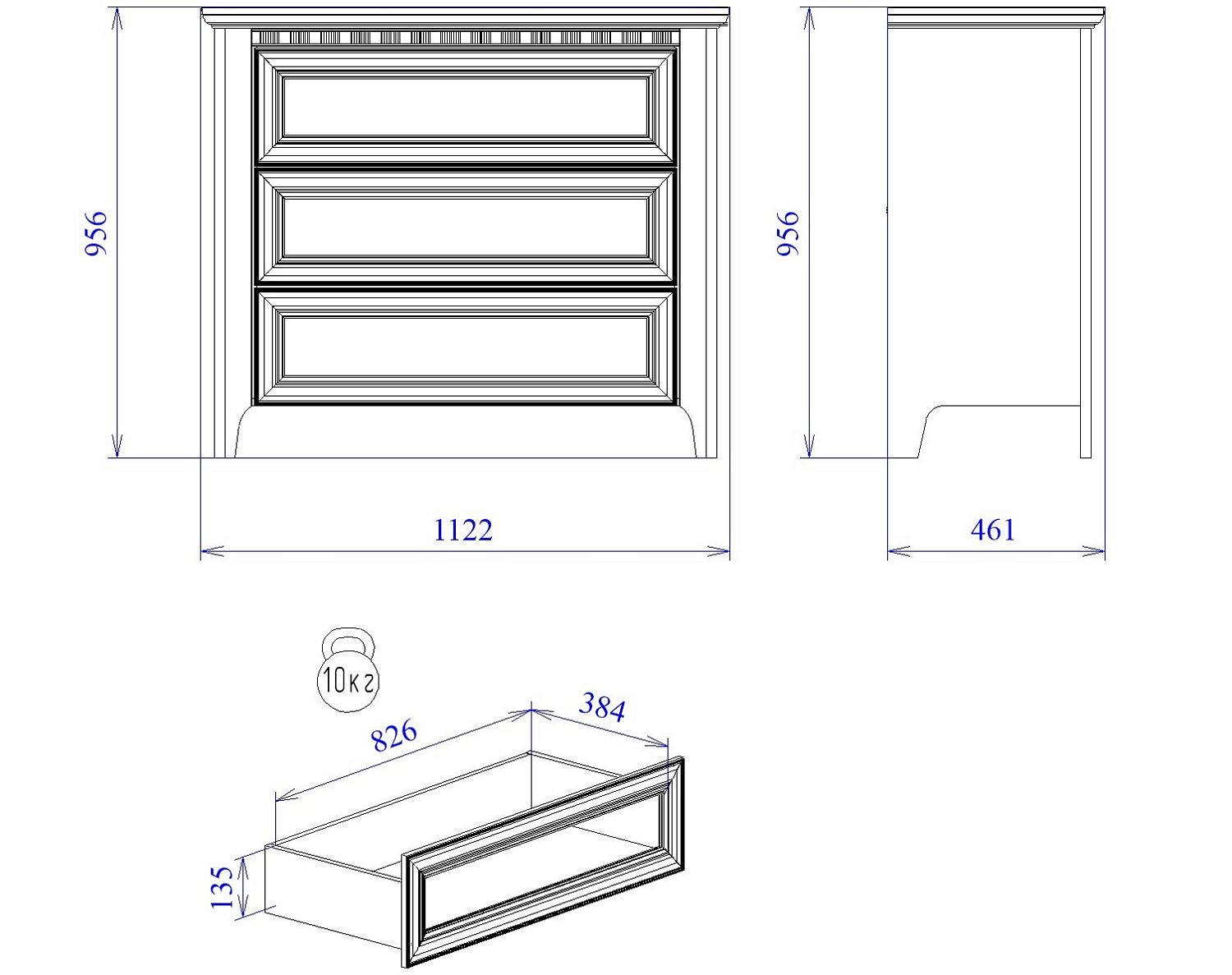 956

956

1122

461

10кг

826

384

135