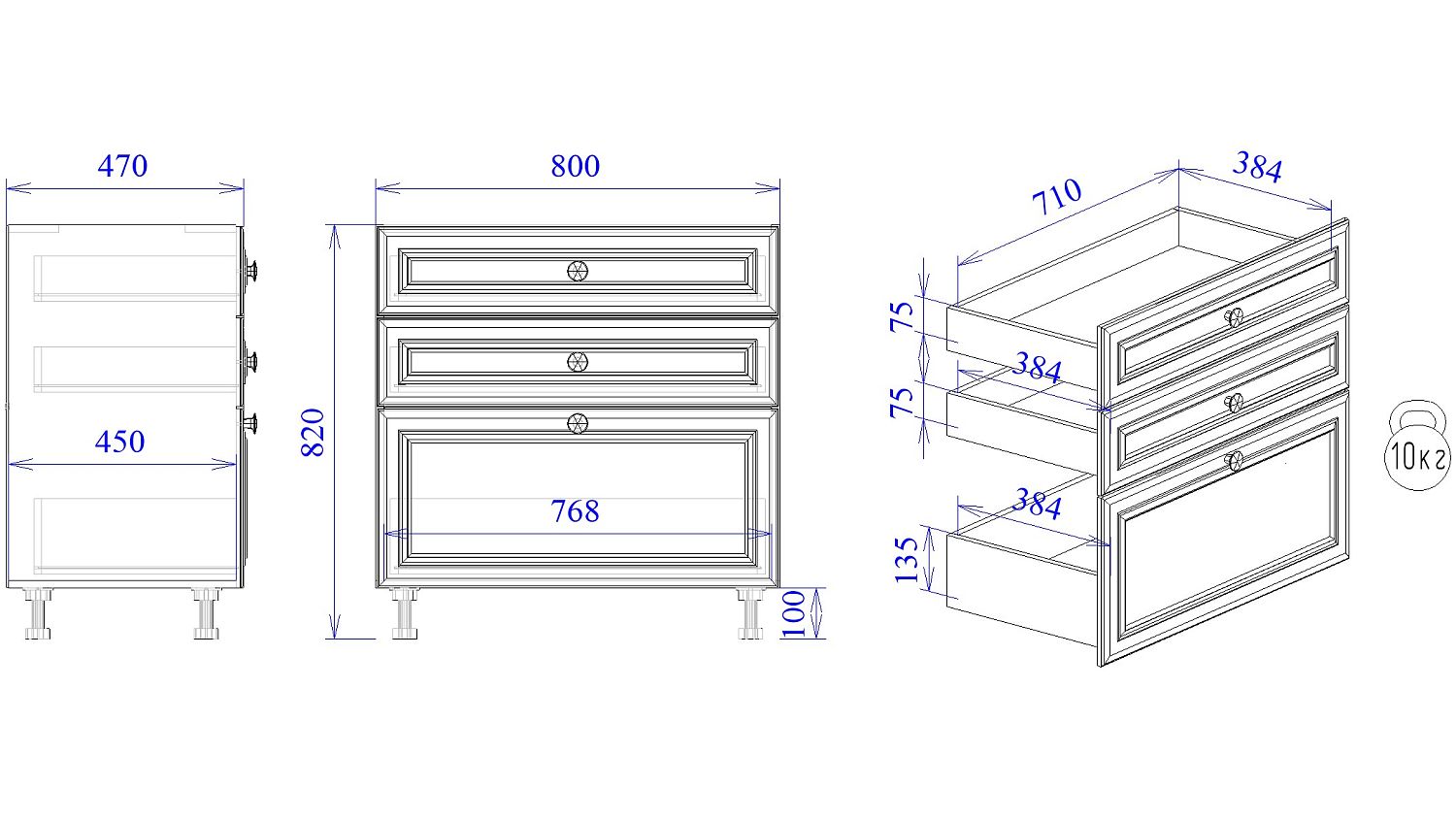 470

450

800

820

768

100

710

384

75

384

75

384

135

10кг