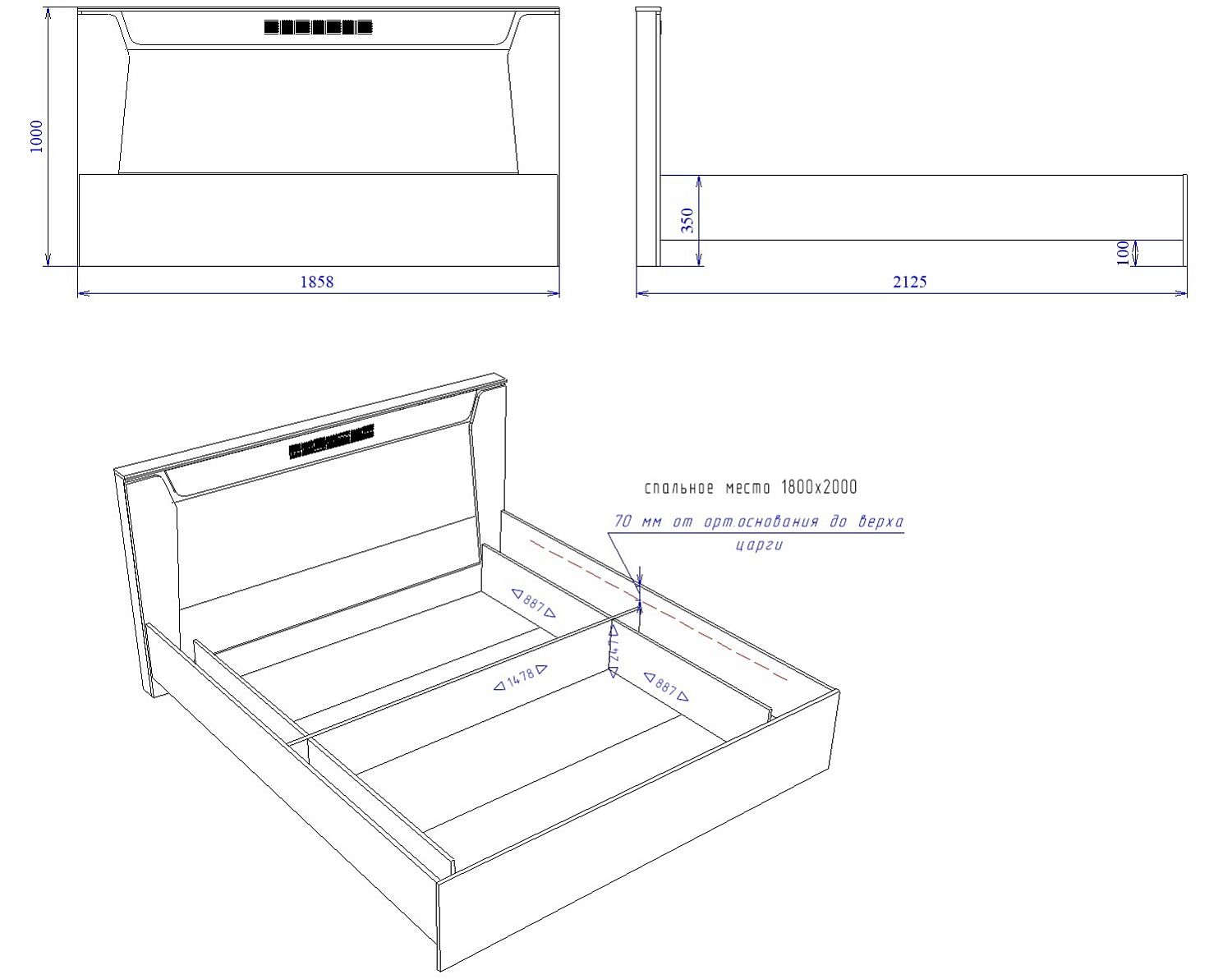 1000

1858

350

100

2125

спальное место 1800х2000

70 мм от орт.основания до верха царги

887

247

1478

887