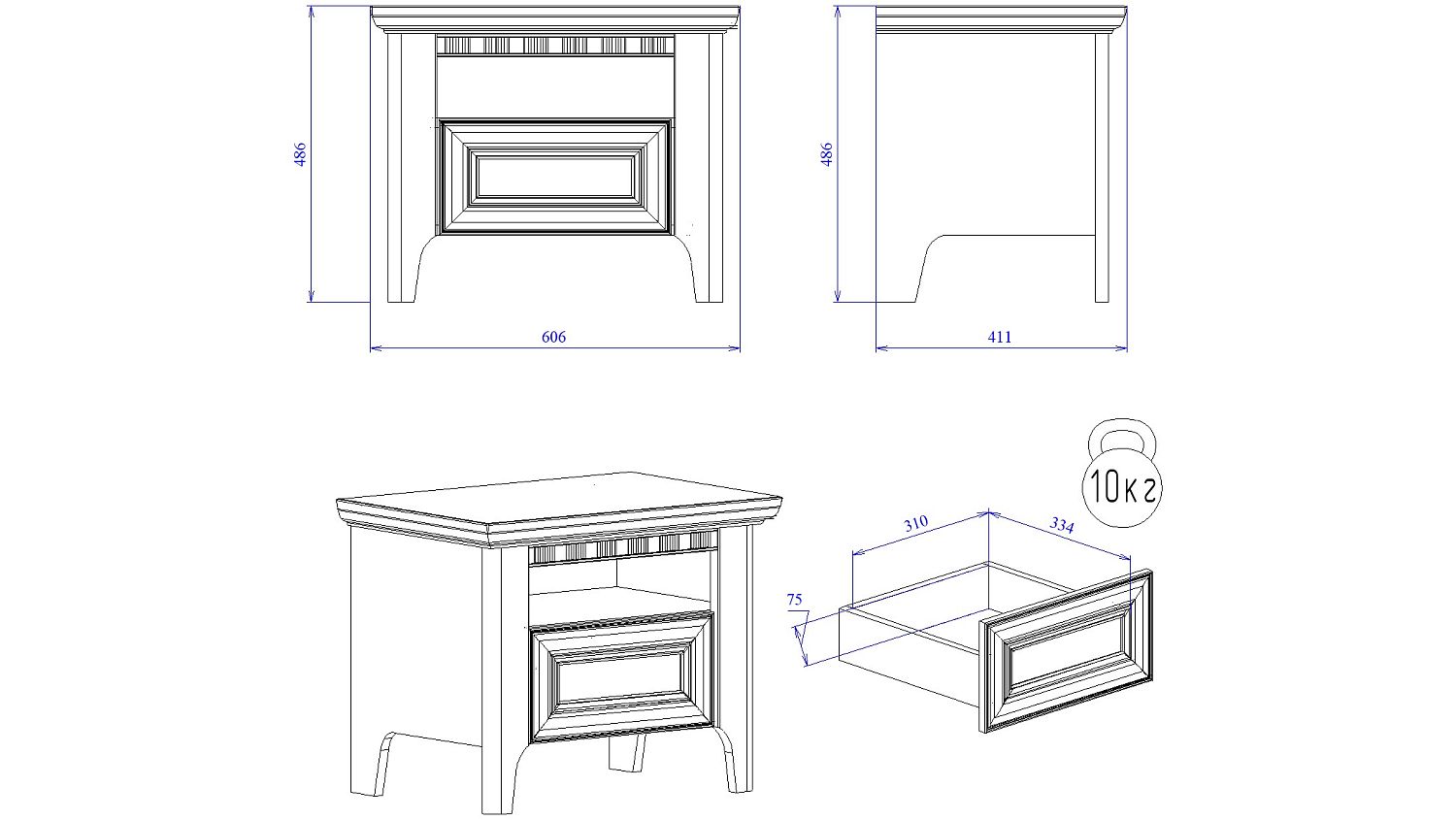 486

606

486

411

10кг

310

334

75