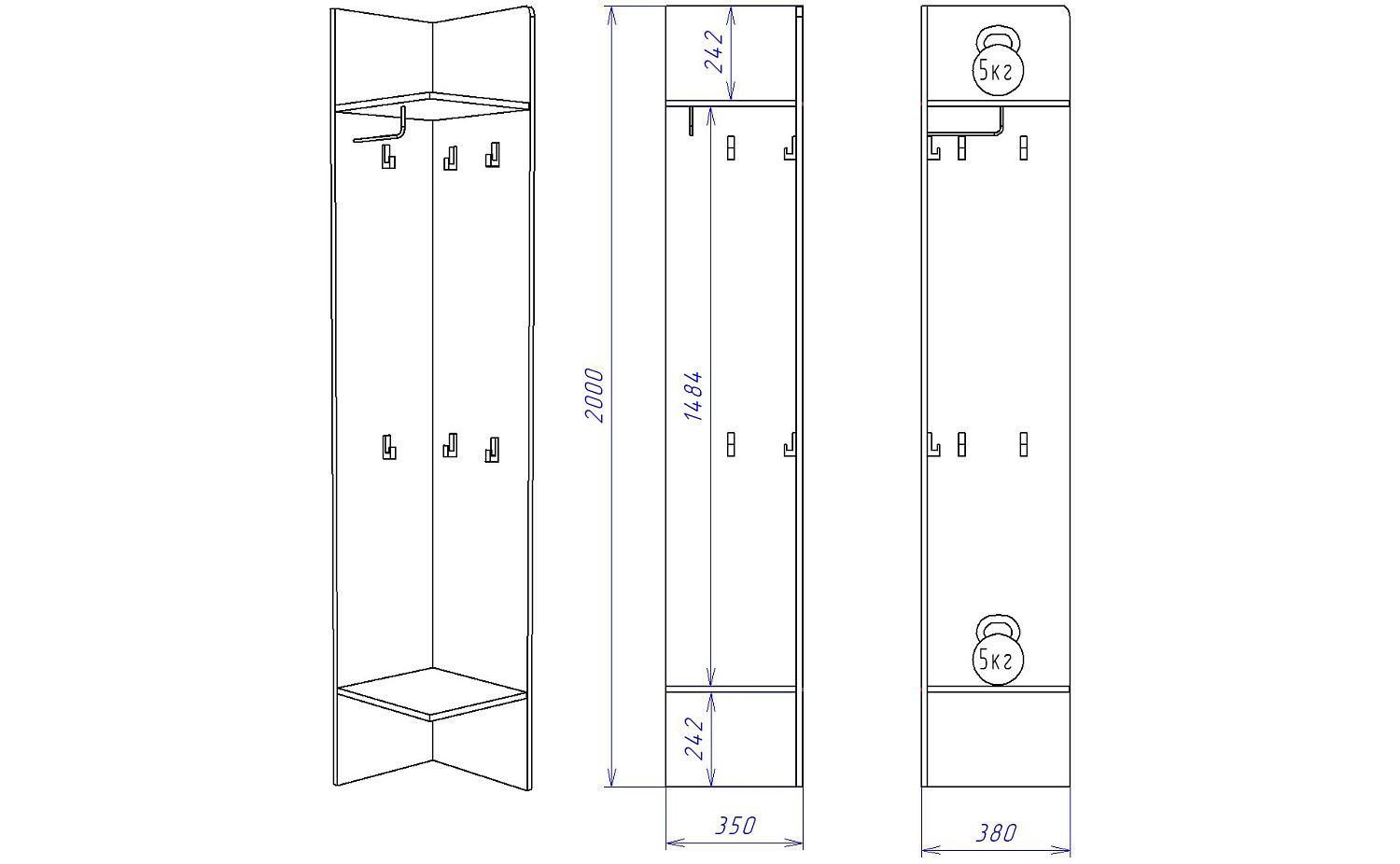 2000
242
1484
242
350
5кг
5кг
380