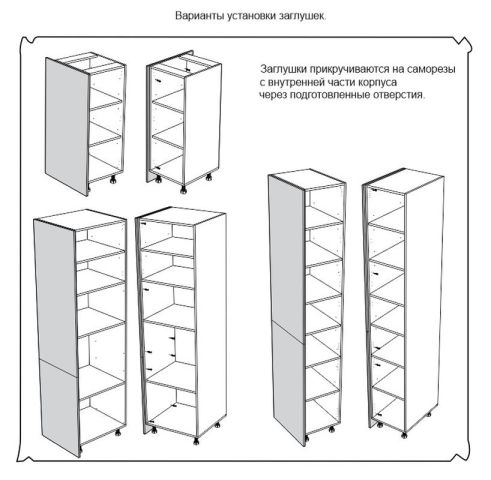 Варианты установки заглушек.

Заглушки прикручиваются на саморезы с внутренней части корпуса через подготовленные отверстия.