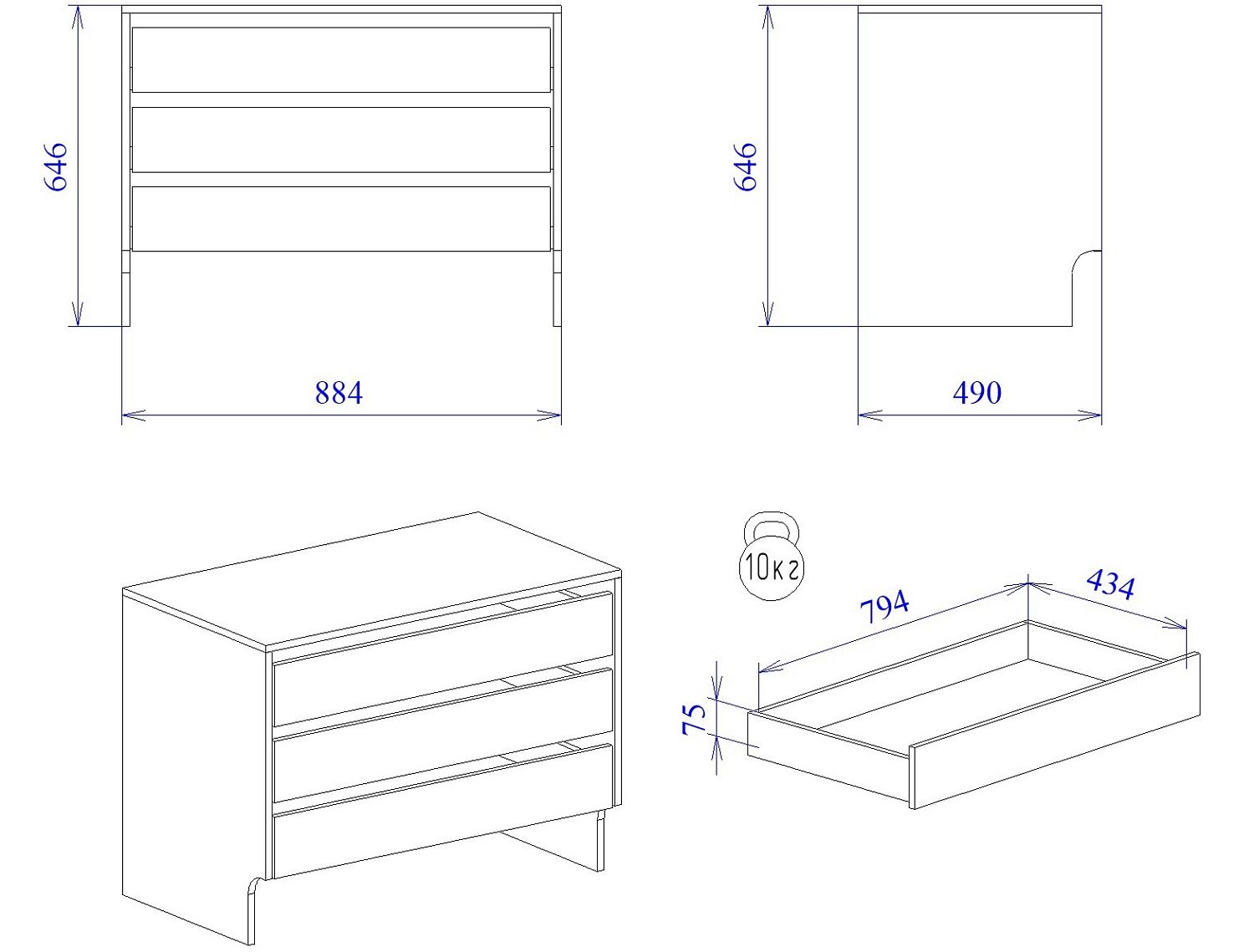 646

884

646

490

10кг

794

434

75