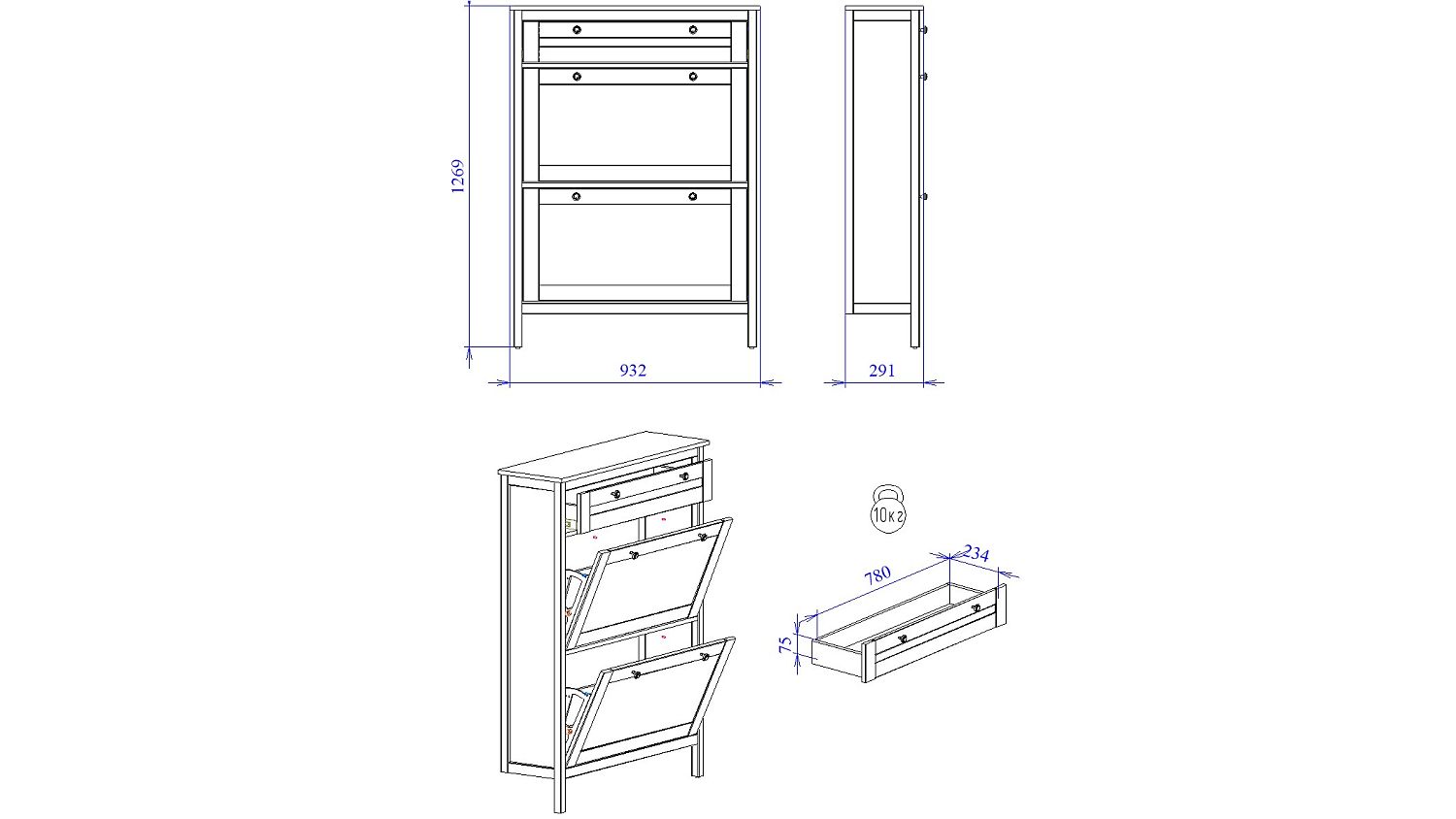 1269

932

291

10кг

780

234

75