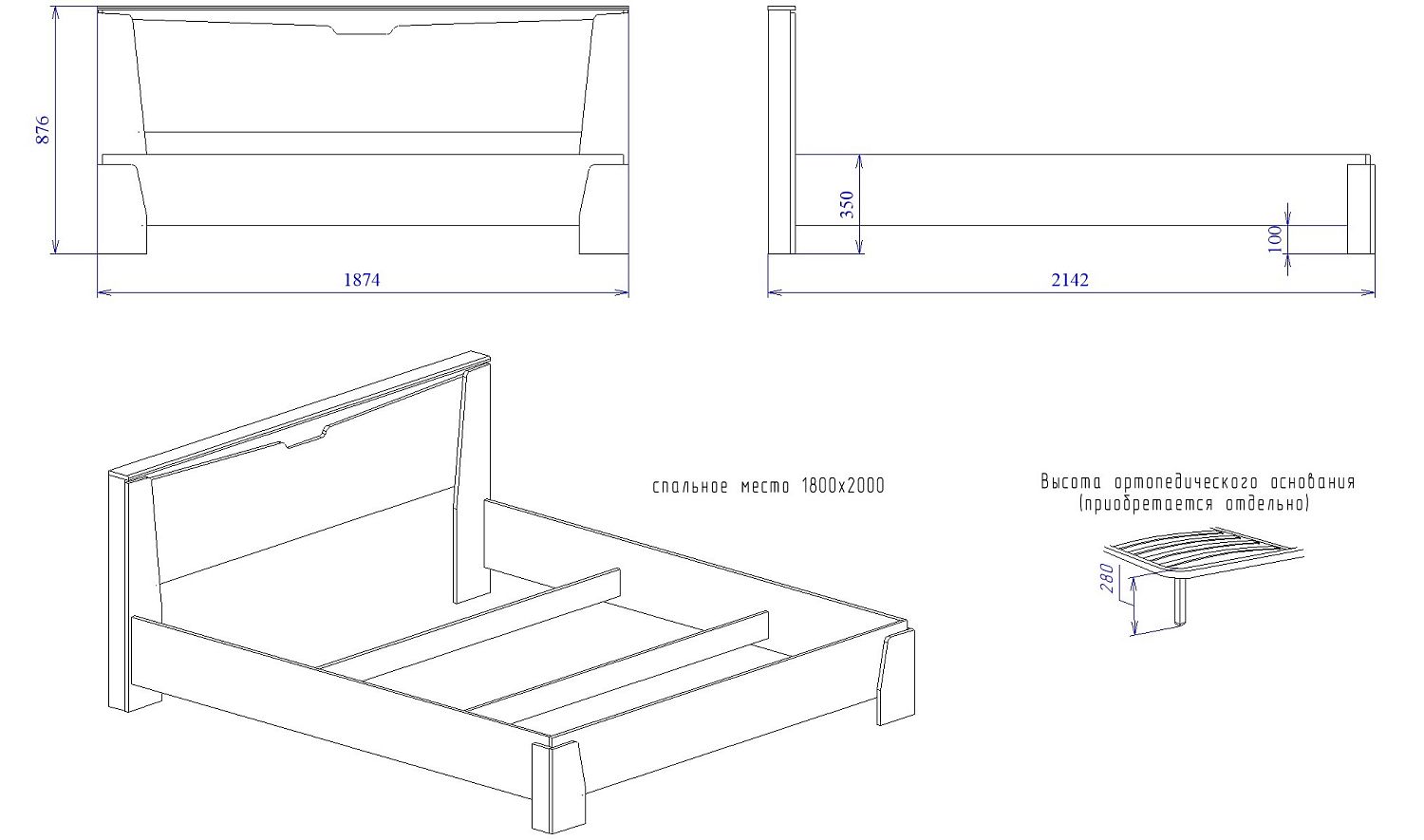 876

1874

350

100

2142

спальное место 1800х2000

Высота ортопедического основания
(приобретается отдельно)

280