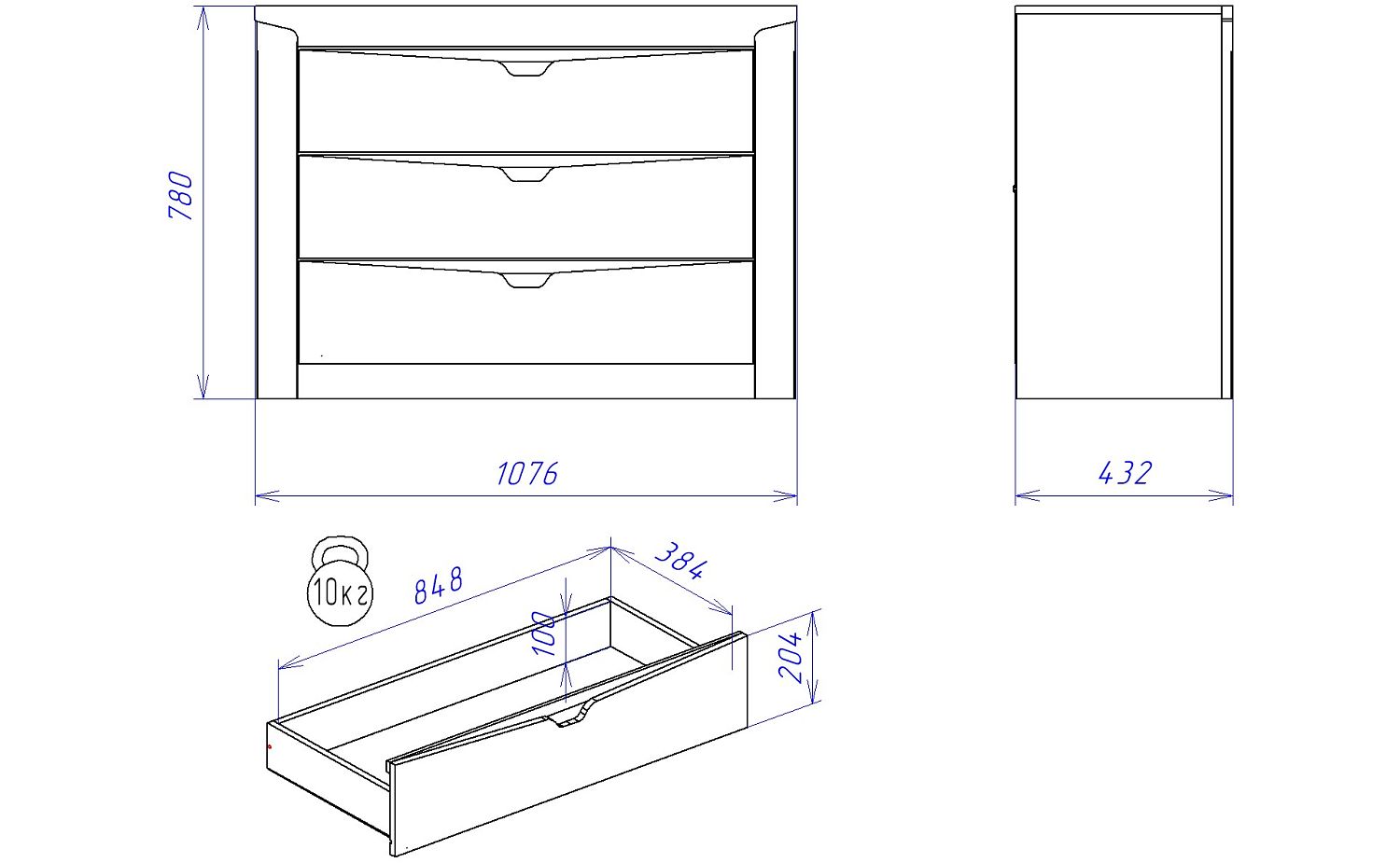 780

1076

432

10кг

848

384

100

204