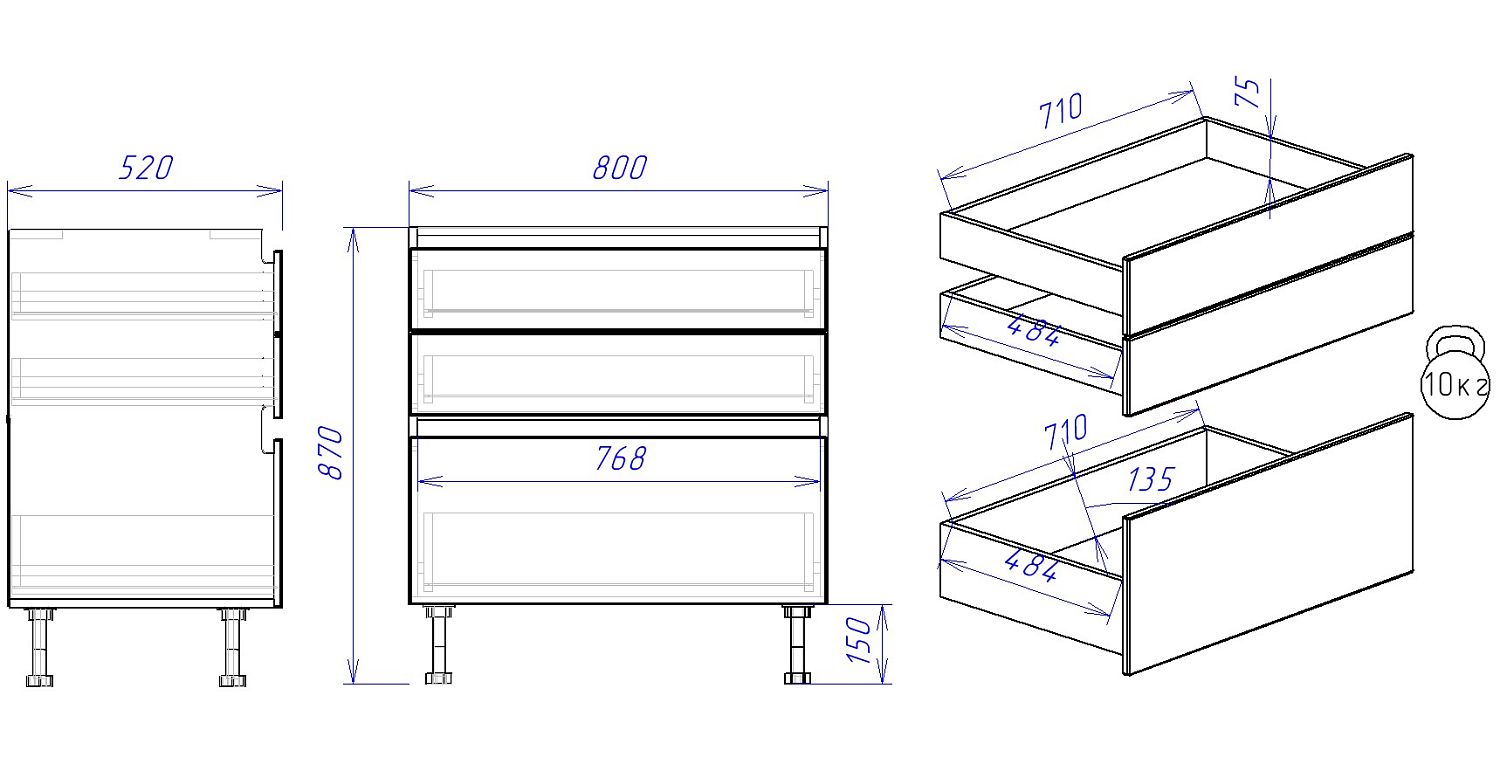 520

800

870

768

150

710

75

484

10кг

710

135

484