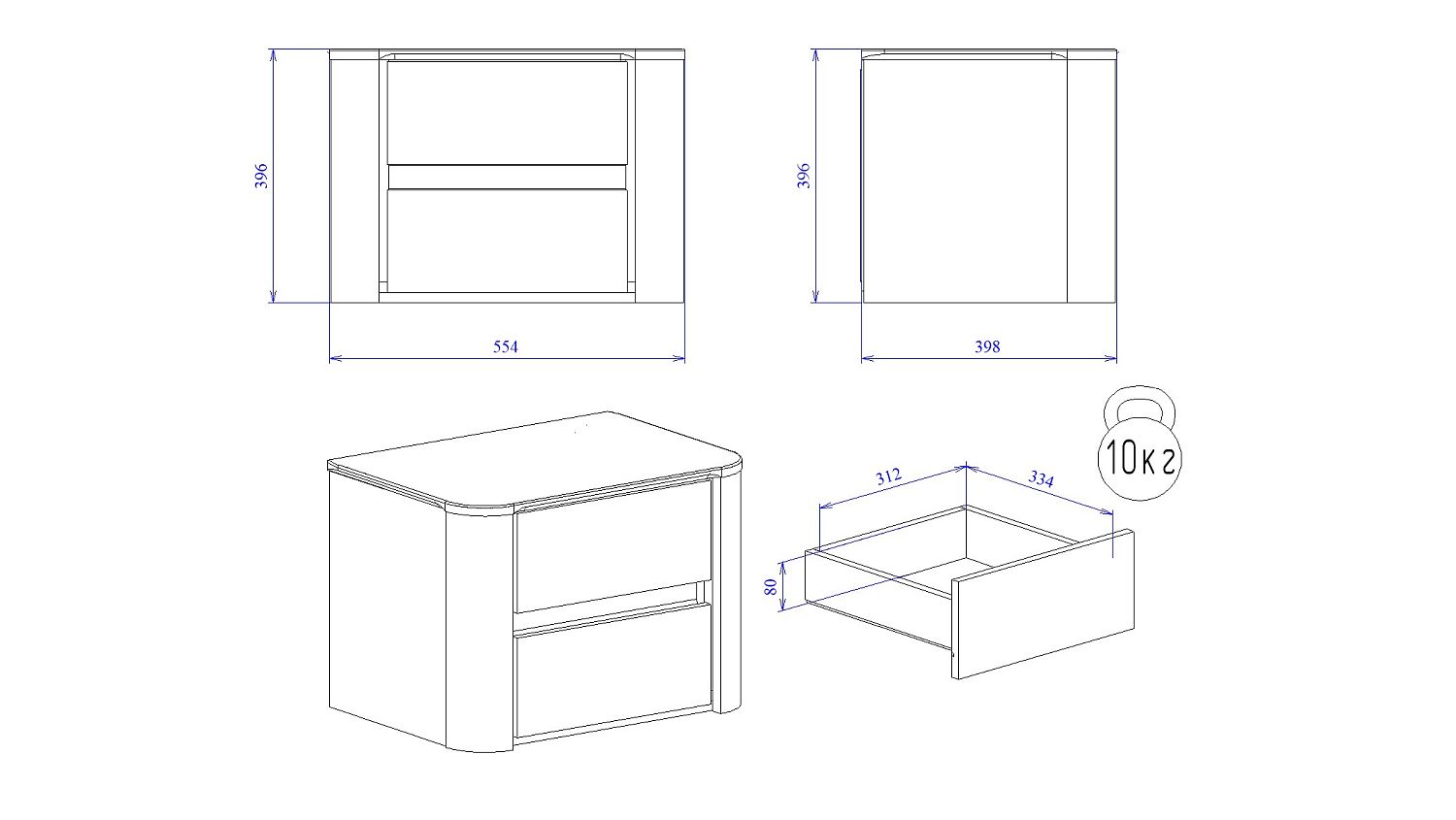 396

554

396

398

10кг

312

334

80